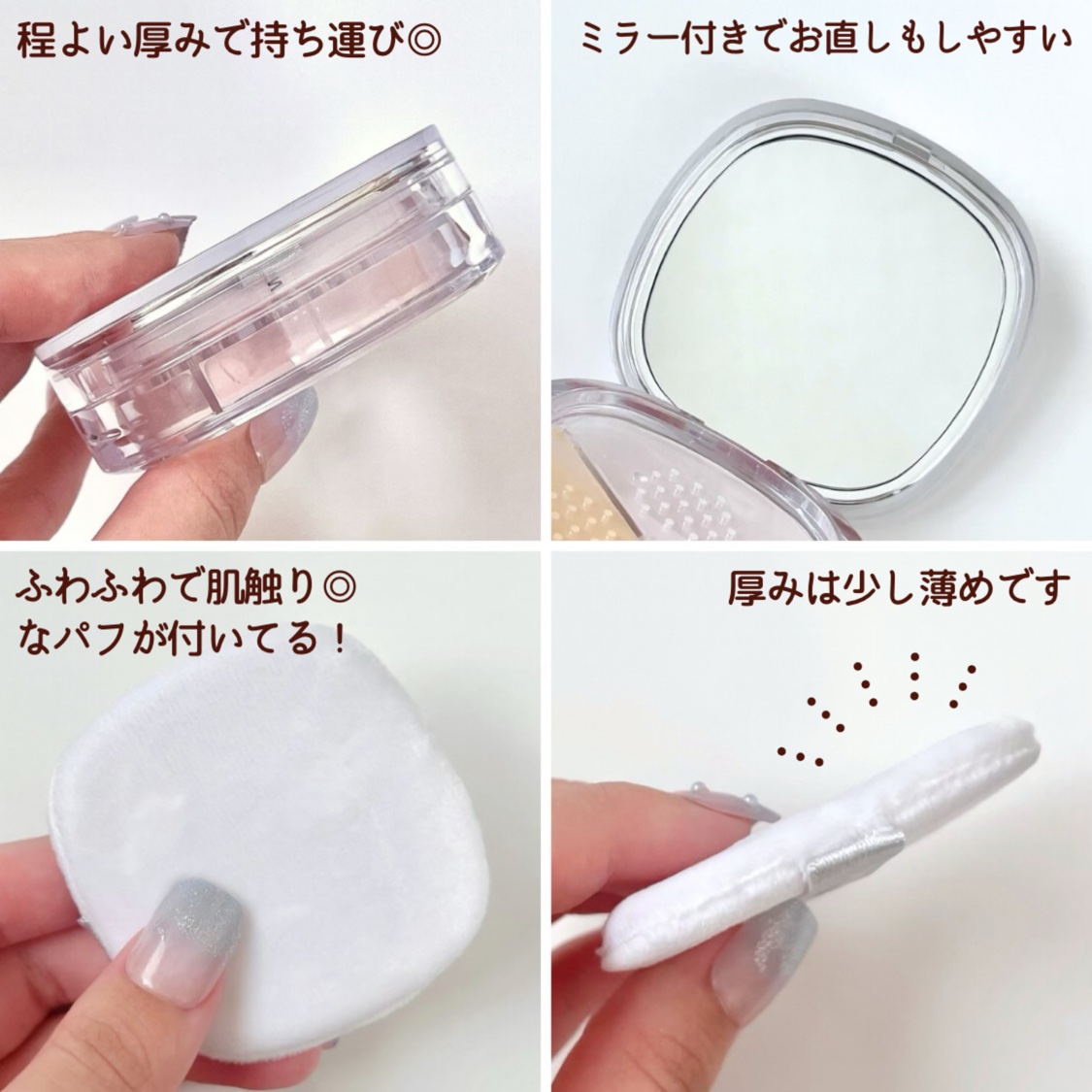 程よい厚みで持ち運び◎

ミラー付きでお直しもしやすい

ふわふわで肌触り◎
なパフが付いてる！

厚みは少し薄めです