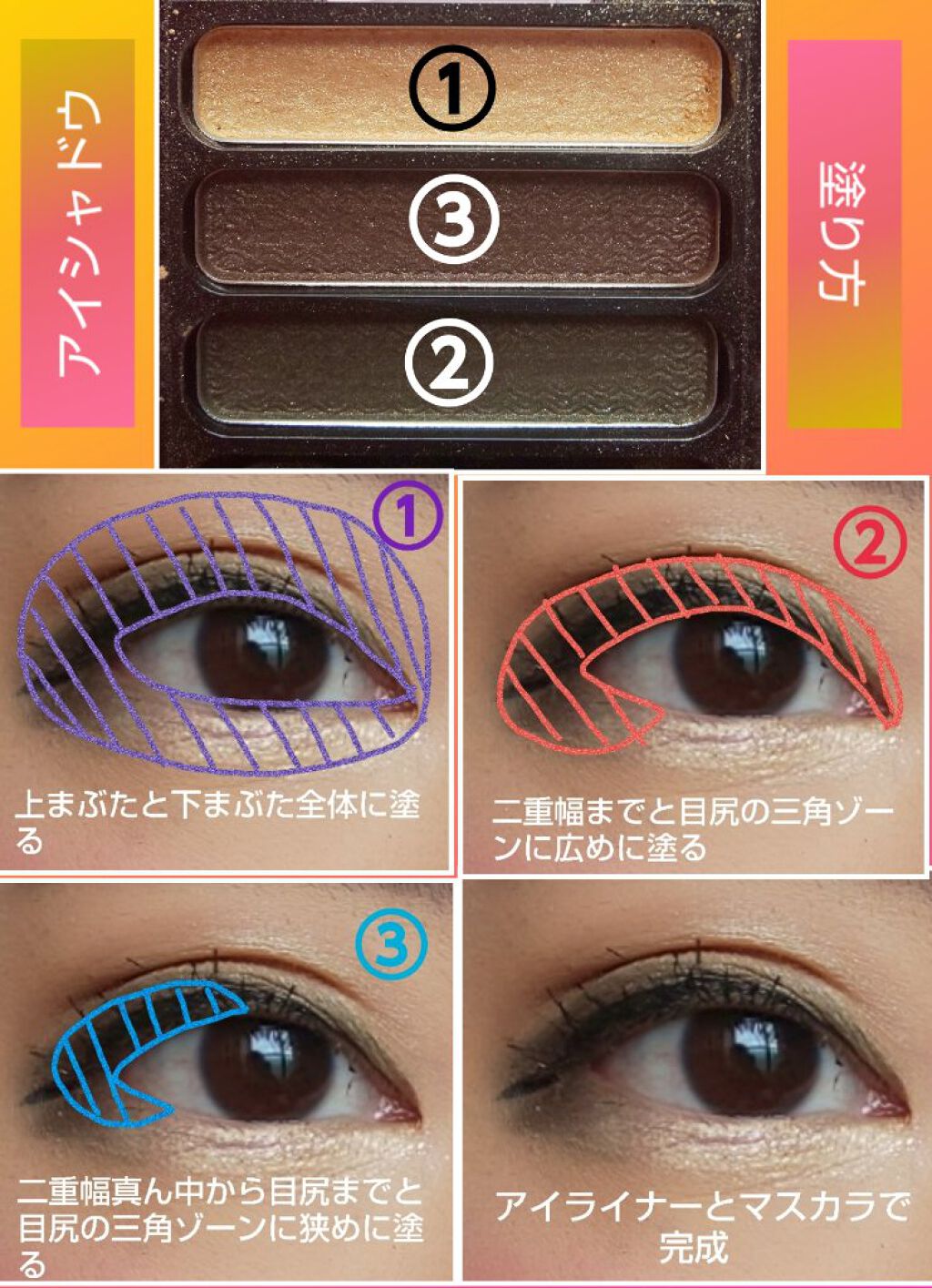 アイシャドウ

①

③

②

塗り方

①

上まぶたと下まぶた全体に塗る

②

二重幅までと目尻の三角ゾーンに広めに塗る

③

二重幅真ん中から目尻までと目尻の三角ゾーンに狭めに塗る

アイライナーとマスカラで完成