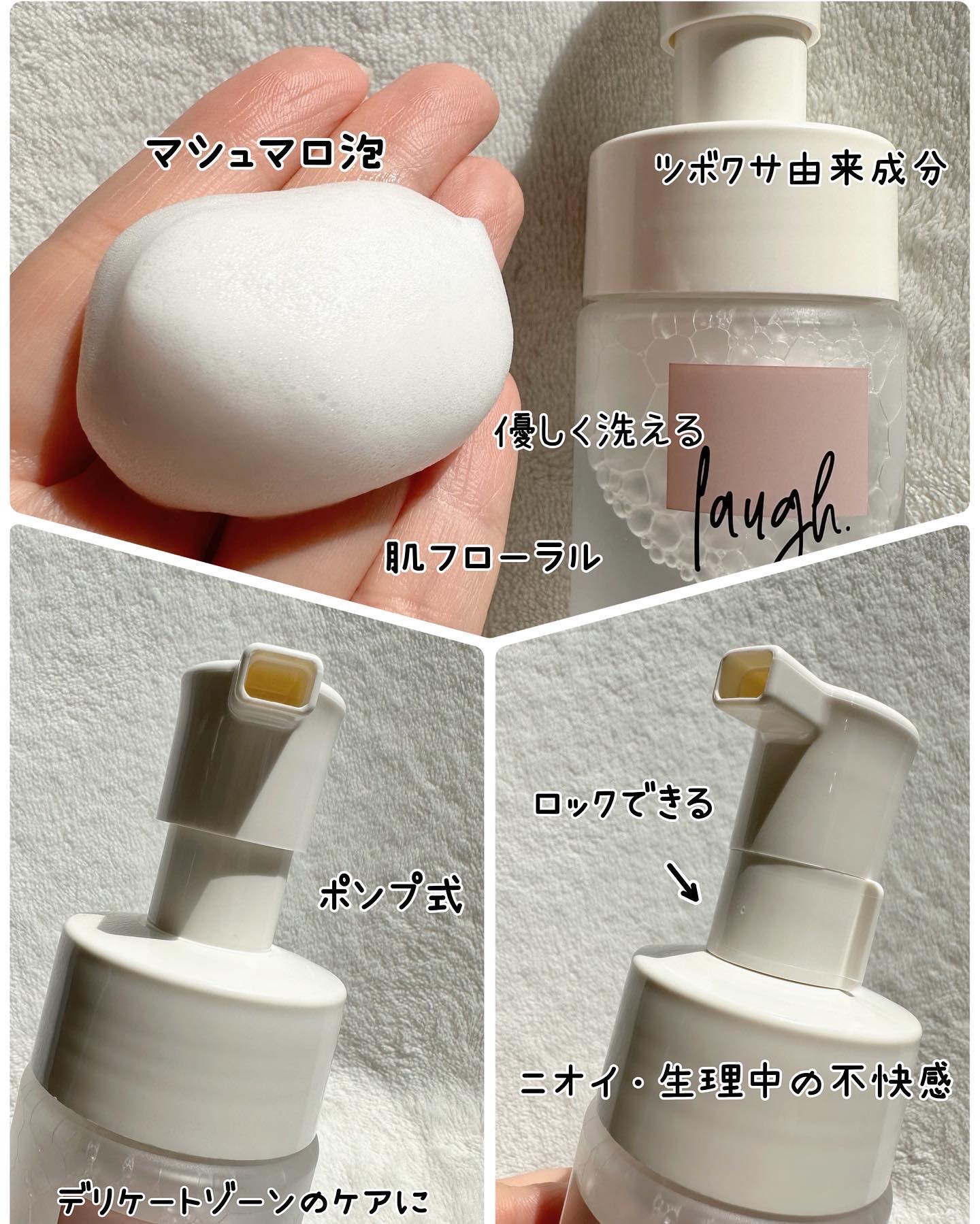 マシュマロ泡

ツボクサ由来成分

優しく洗える

laugh.

肌フローラル

ロックできる

ポンプ式

ニオイ・生理中の不快感

デリケートゾーンのケアに