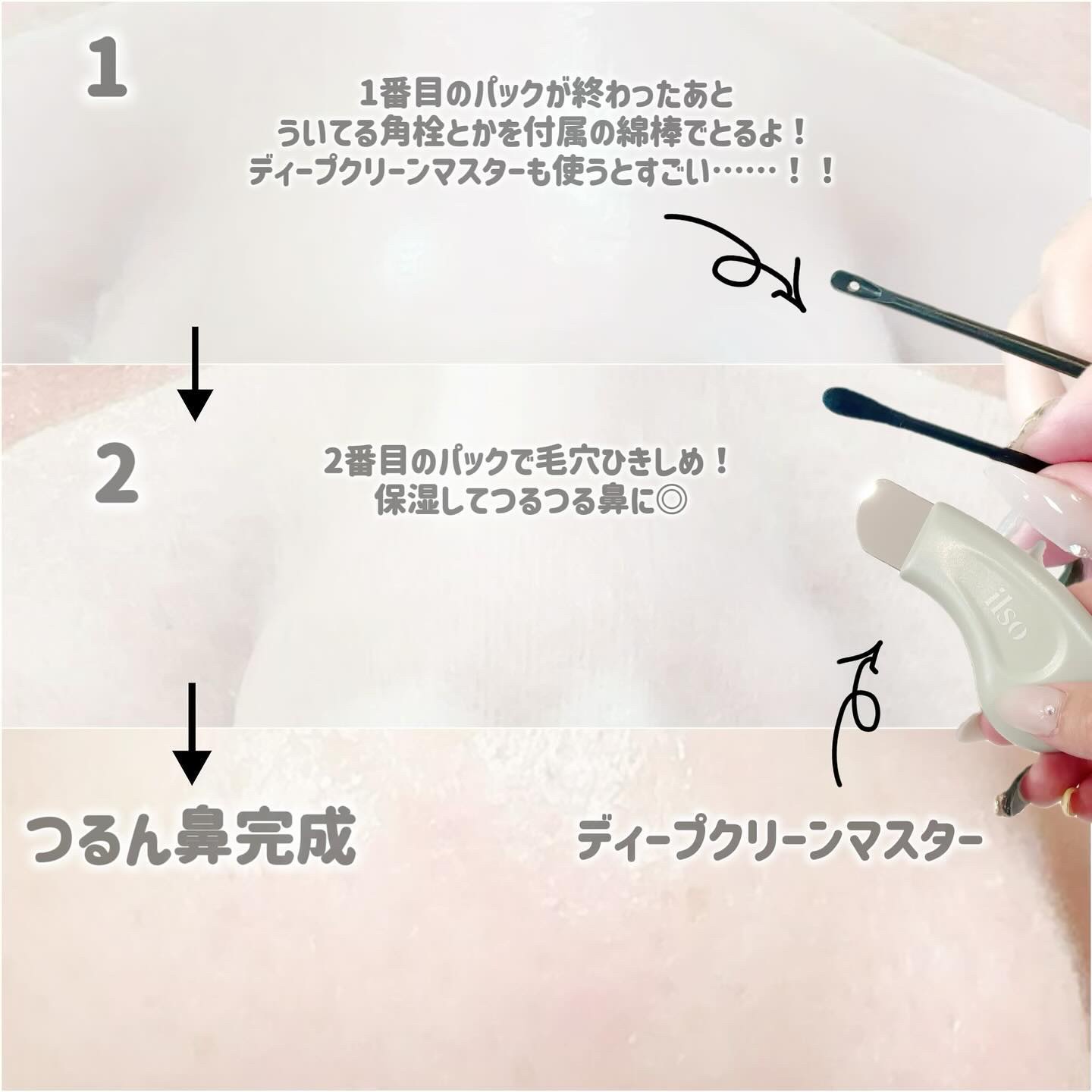 1

1番目のパックが終わったあと
ういてる角栓とかを付属の綿棒でとるよ！
ディープクリーンマスターも使うとすごい……！！

2

2番目のパックで毛穴ひきしめ！
保湿してつるつる鼻に◎

ilso

つるん鼻完成

ディープクリーンマスター