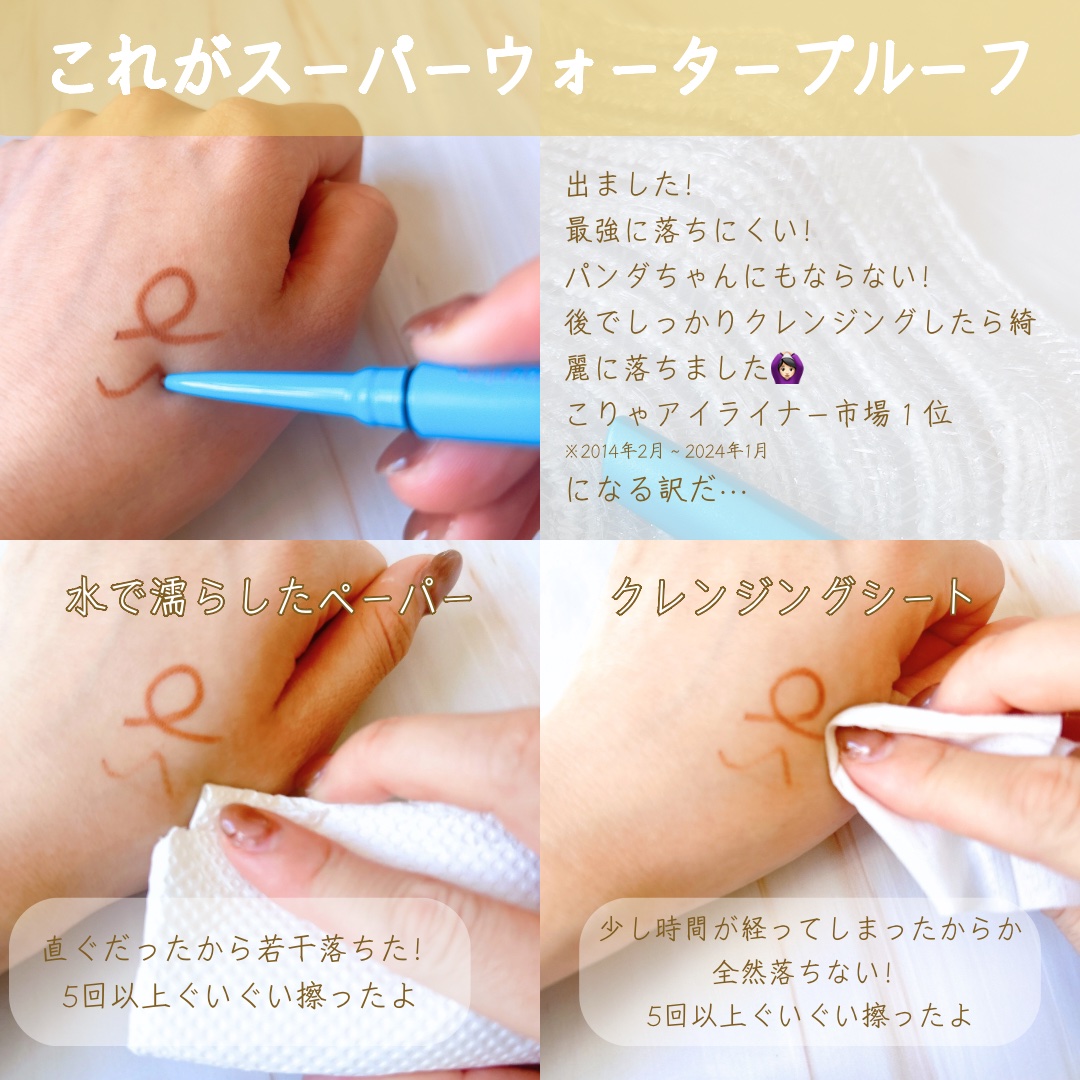 これがスーパーウォータープルーフ

出ました!
最強に落ちにくい!
パンダちゃんにもならない!
後でしっかりクレンジングしたら綺麗に落ちました🙆🏻‍♀️
こりゃアイライナー市場1位
※2014年2月～2024年1月
になる訳だ…

水で濡らしたペーパー

直ぐだったから若干落ちた!
5回以上ぐいぐい擦ったよ

クレンジングシート

少し時間が経ってしまったからか
全然落ちない!
5回以上ぐいぐい擦ったよ