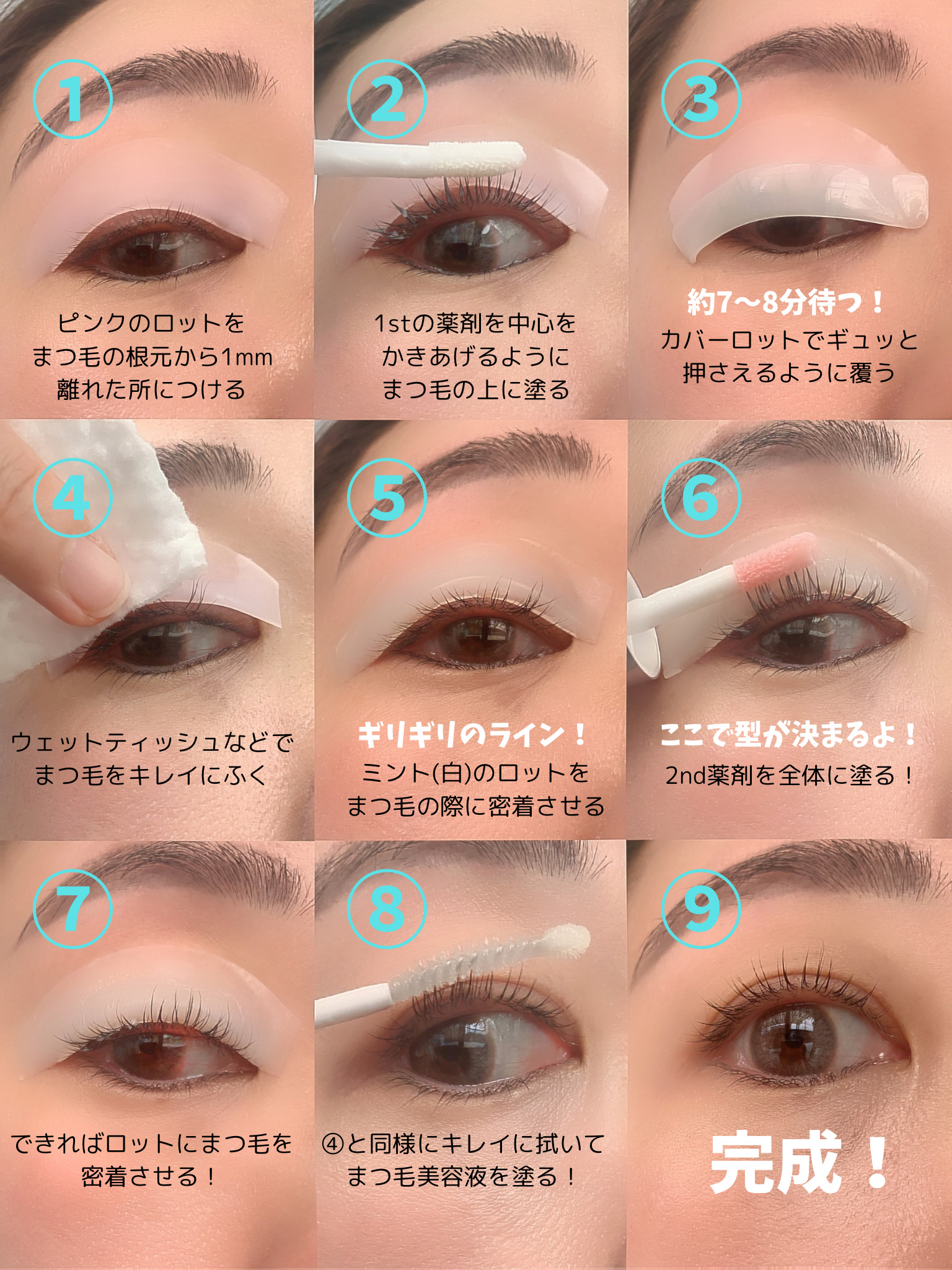 ①

ピンクのロットを
まつ毛の根元から1mm
離れた所につける

②

1stの薬剤を中心を
かきあげるように
まつ毛の上に塗る

③

約7〜8分待つ！
カバーロットでギュッと
押さえるように覆う

④

ウェットティッシュなどで
まつ毛をキレイにふく

⑤

ギリギリのライン！
ミント(白)のロットを
まつ毛の際に密着させる

⑥

ここで型が決まるよ！
2nd薬剤を全体に塗る！

⑦

できればロットにまつ毛を
密着させる！

⑧

④と同様にキレイに拭いて
まつ毛美容液を塗る！

⑨

完成！