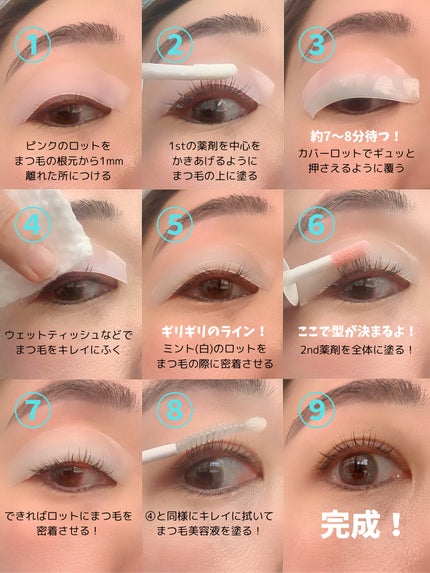 1

ピンクのロットを
まつ毛の根元から1mm
離れた所につける

2

1stの薬剤を中心を
かきあげるように
まつ毛の上に塗る

3

約7〜8分待つ！
カバーロットでギュッと
押さえるように覆う

4

ウェットティッシュなどで
まつ毛をキレイにふく

5

ギリギリのライン！
ミント(白)のロットを
まつ毛の際に密着させる

6

ここで型が決まるよ！
2nd薬剤を全体に塗る！

7

できればロットにまつ毛を
密着させる！

8

④と同様にキレイに拭いて
まつ毛美容液を塗る！

9

完成！