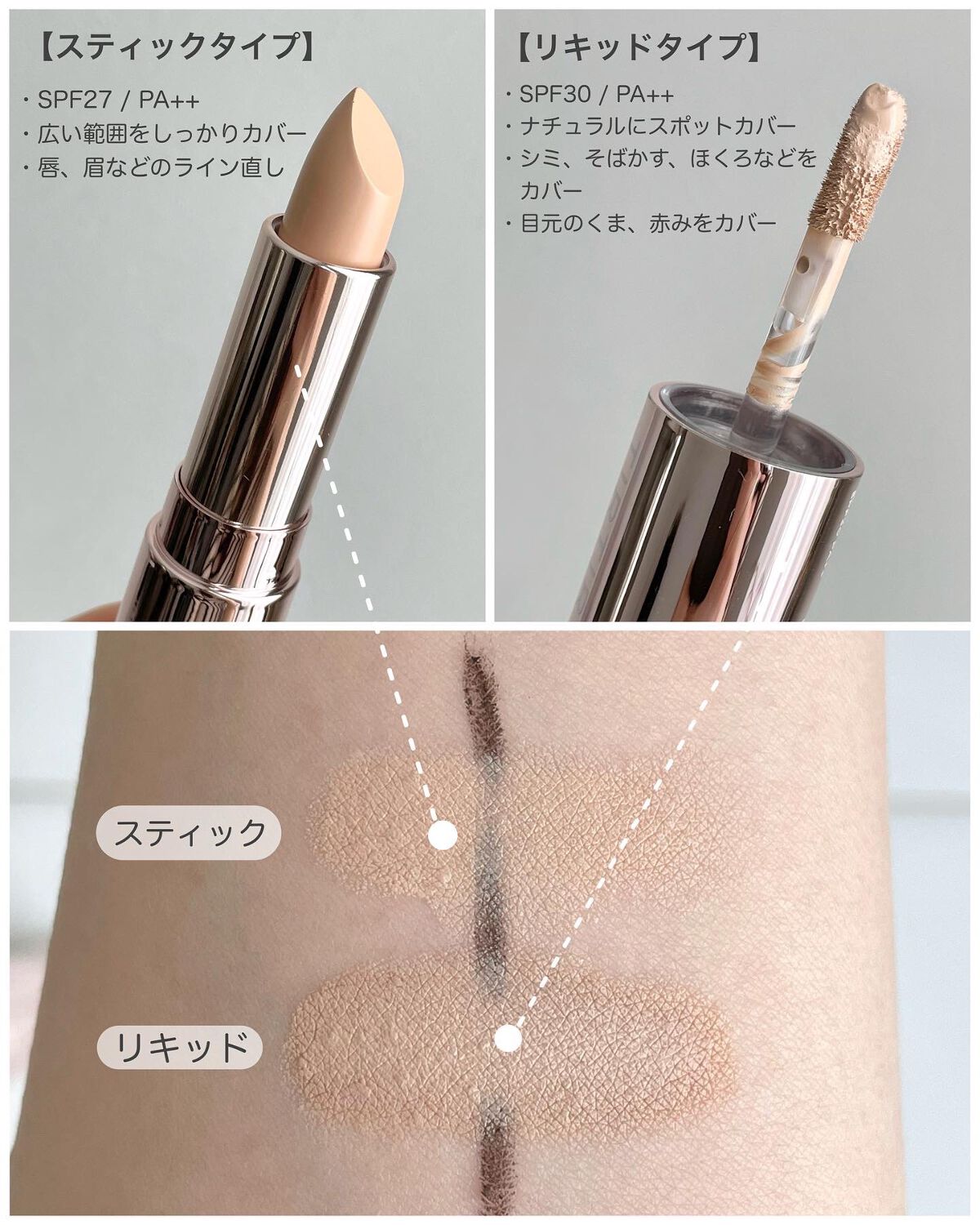 【スティックタイプ】

・SPF27 / PA++
・広い範囲をしっかりカバー
・唇、眉などのライン直し

【リキッドタイプ】

・SPF30 / PA++
・ナチュラルにスポットカバー
・シミ、そばかす、ほくろなどをカバー
・目元のくま、赤みをカバー

スティック

リキッド