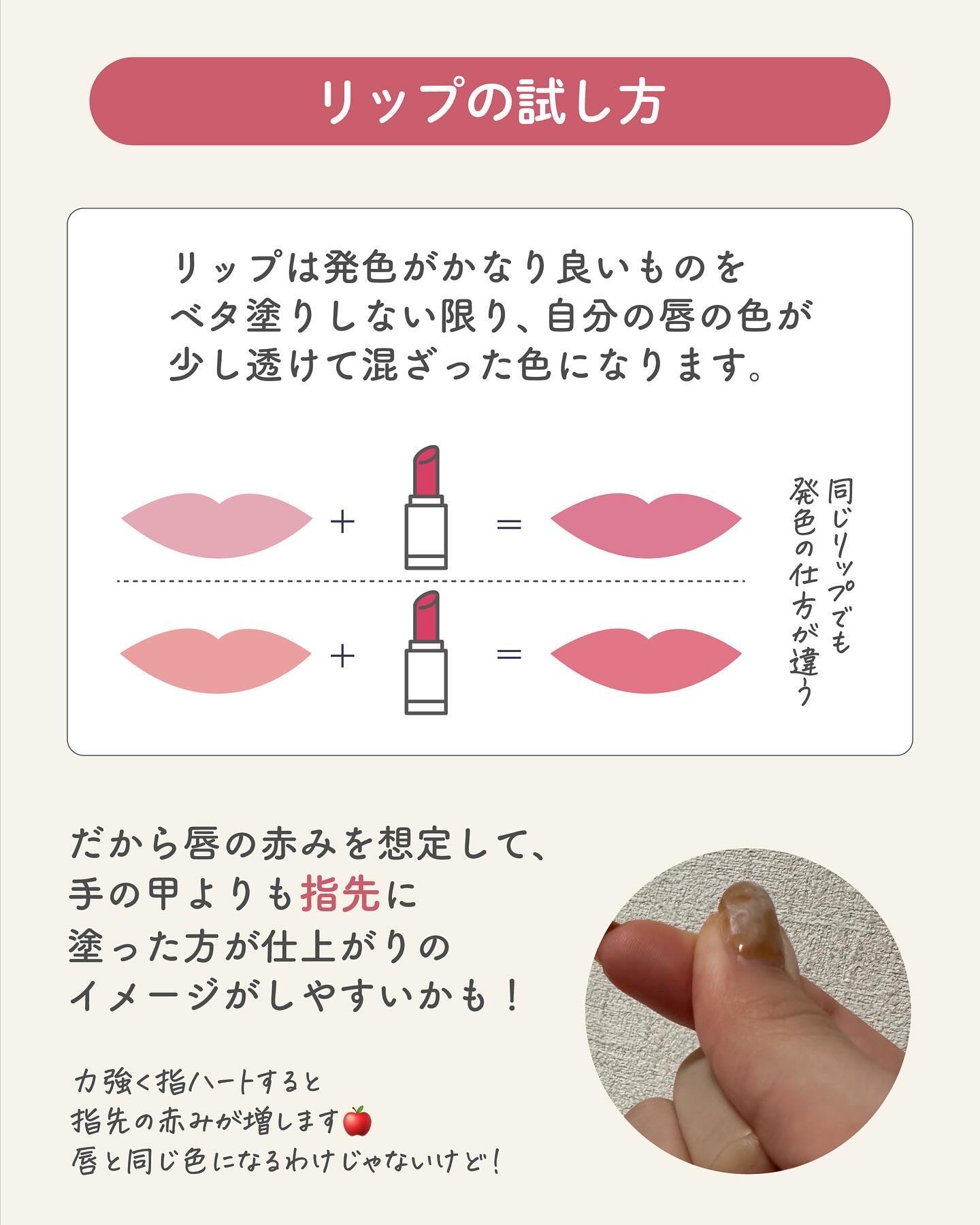 リップの試し方

リップは発色がかなり良いものをベタ塗りしない限り、自分の唇の色が少し透けて混ざった色になります。

+ =

+ =

同じリップでも発色の仕方が違う

だから唇の赤みを想定して、手の甲よりも指先に塗った方が仕上がりのイメージがしやすいかも！

力強く指ハートすると指先の赤みが増します🍎
唇と同じ色になるわけじゃないけど！