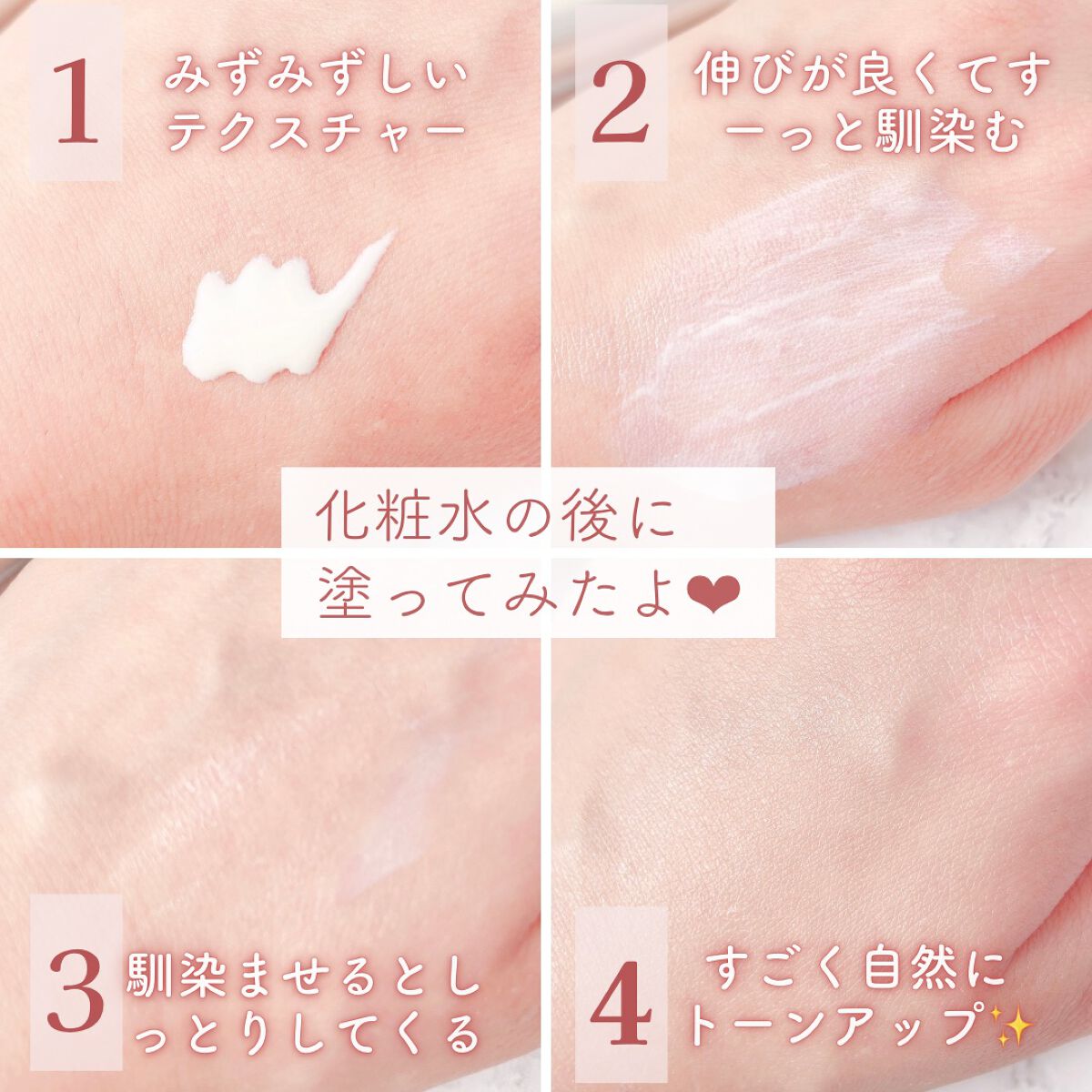 1 みずみずしいテクスチャー

2 伸びが良くてすーっと馴染む

化粧水の後に塗ってみたよ❤

3 馴染ませるとしっとりしてくる

4 すごく自然にトーンアップ✨