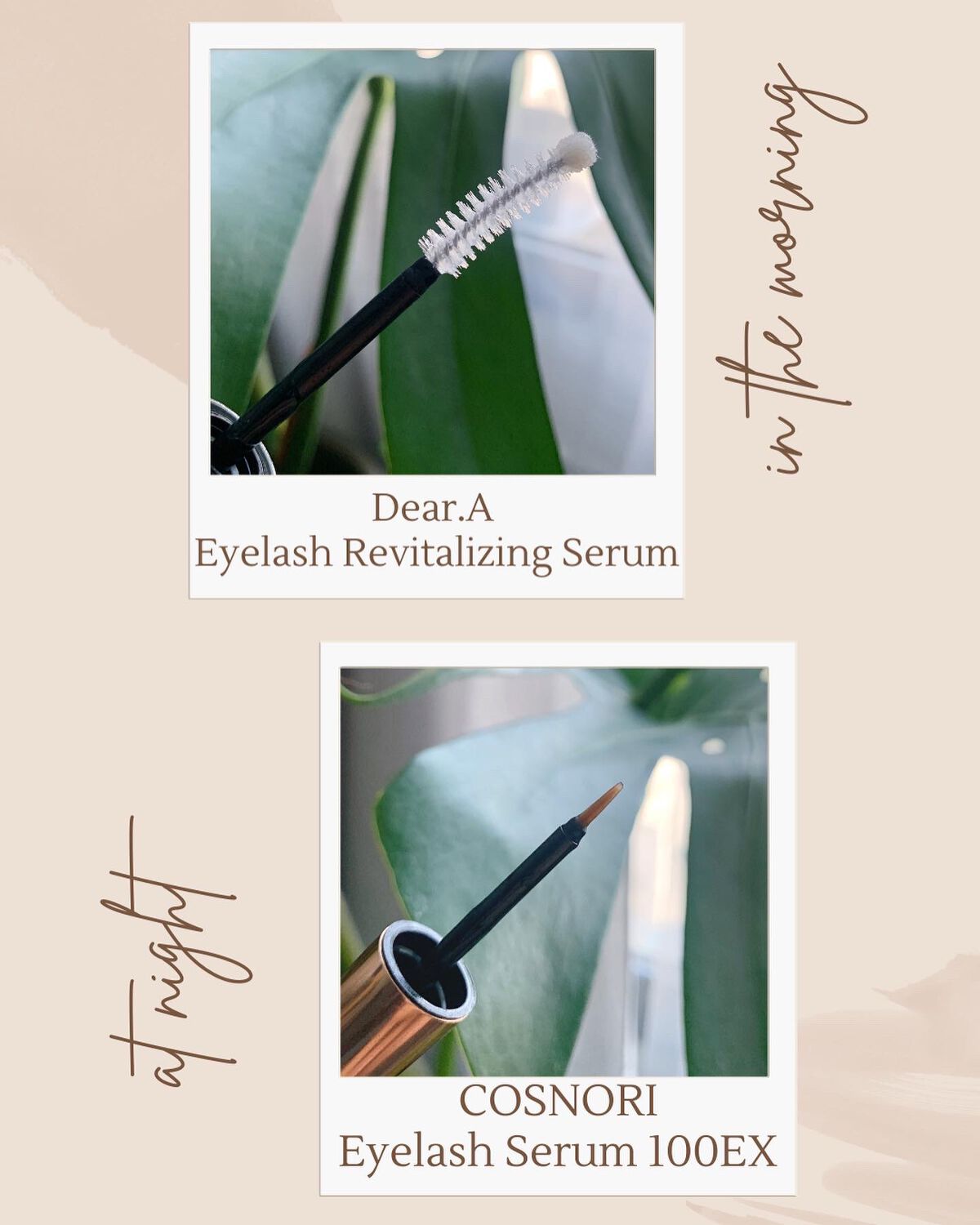 Dear.A
Eyelash Revitalizing Serum

in the morning

at night

COSNORI
Eyelash Serum 100EX