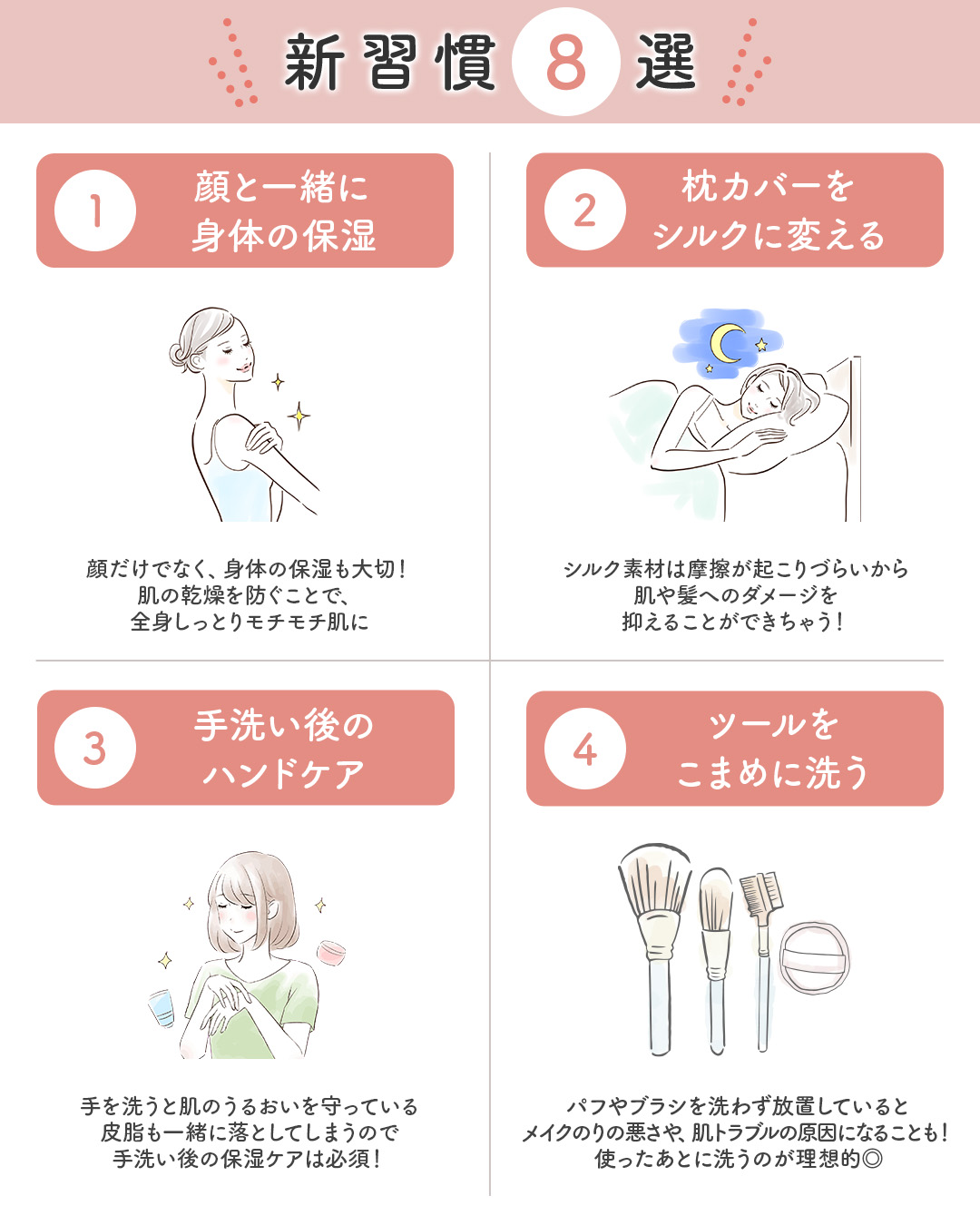 新習慣 8 選

1 顔と一緒に身体の保湿

顔だけでなく、身体の保湿も大切！
肌の乾燥を防ぐことで、
全身しっとりモチモチ肌に

2 枕カバーをシルクに変える

シルク素材は摩擦が起こりづらいから
肌や髪へのダメージを
抑えることができちゃう！

3 手洗い後のハンドケア

手を洗うと肌のうるおいを守っている
皮脂も一緒に落としてしまうので
手洗い後の保湿ケアは必須！

4 ツールをこまめに洗う

パフやブラシを洗わず放置していると
メイクのりの悪さや、肌トラブルの原因になることも！
使ったあとに洗うのが理想的◎