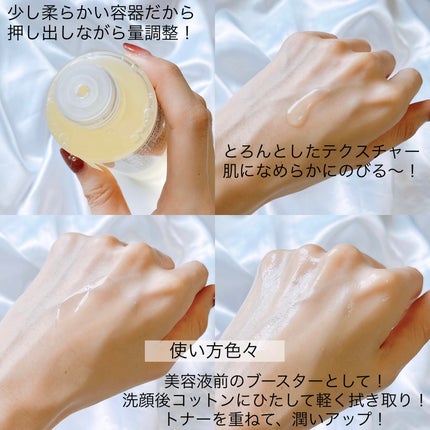 少し柔らかい容器だから
押し出しながら量調整！

とろんとしたテクスチャー
肌になめらかにのびる〜！

使い方色々

美容液前のブースターとして！
洗顔後コットンにひたして軽く拭き取り！
トナーを重ねて、潤いアップ！