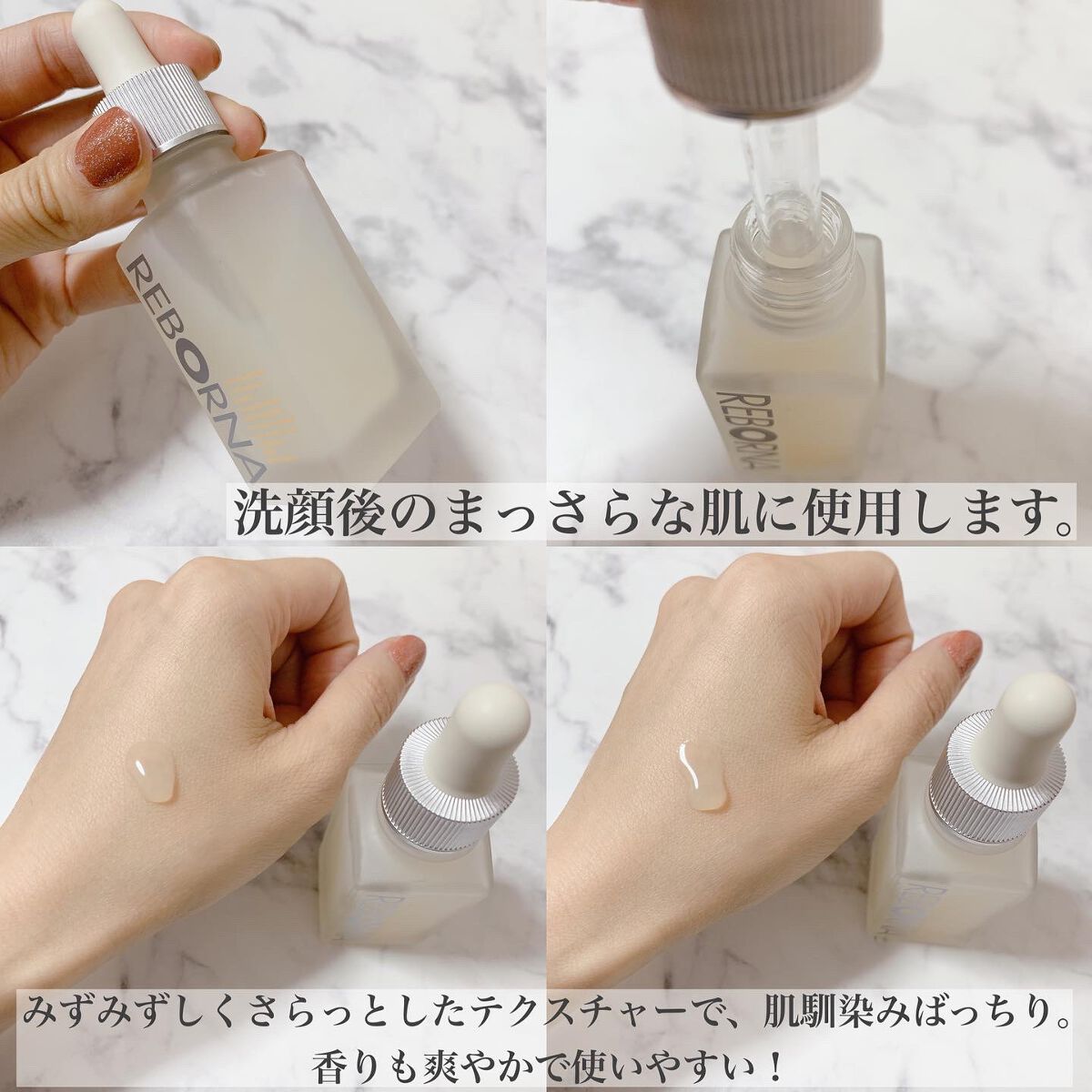 REBORNA

REBORNA

洗顔後のまっさらな肌に使用します。

みずみずしくさらっとしたテクスチャーで、肌馴染みばっちり。
香りも爽やかで使いやすい！