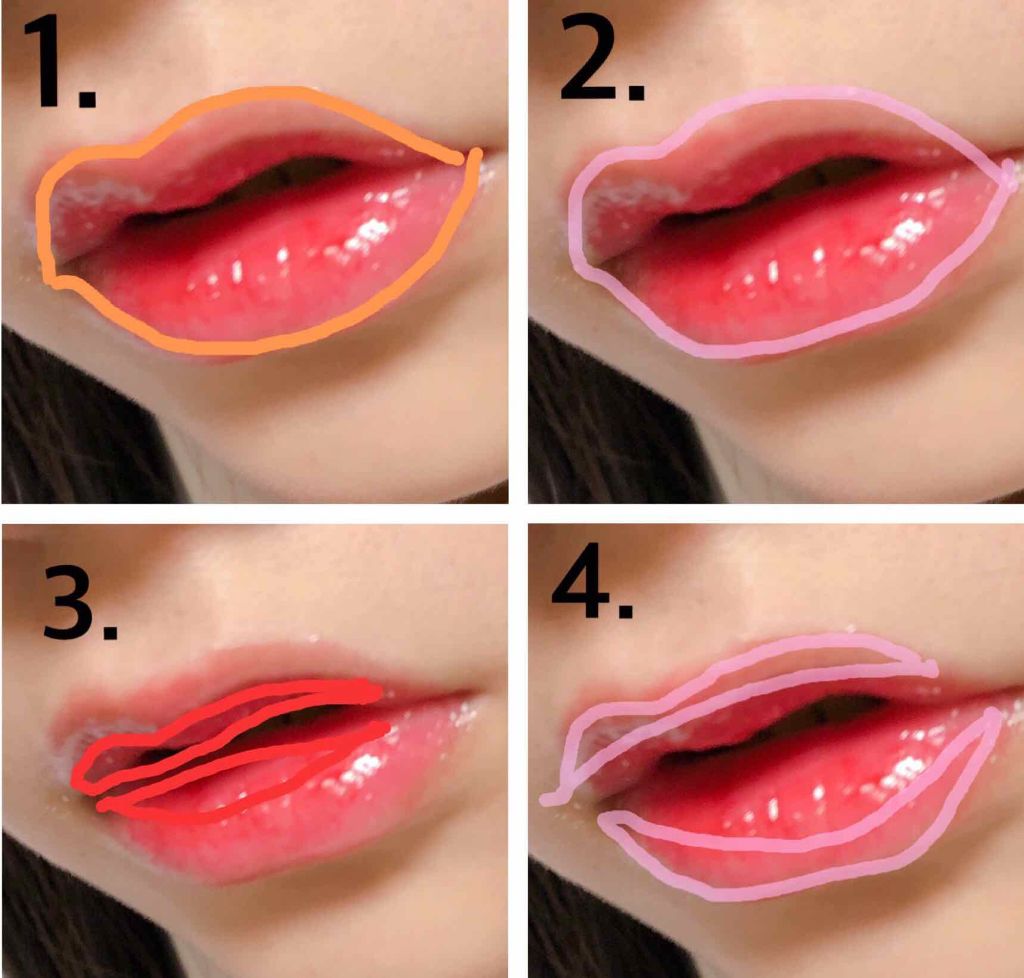 1.

2.

3.

4.