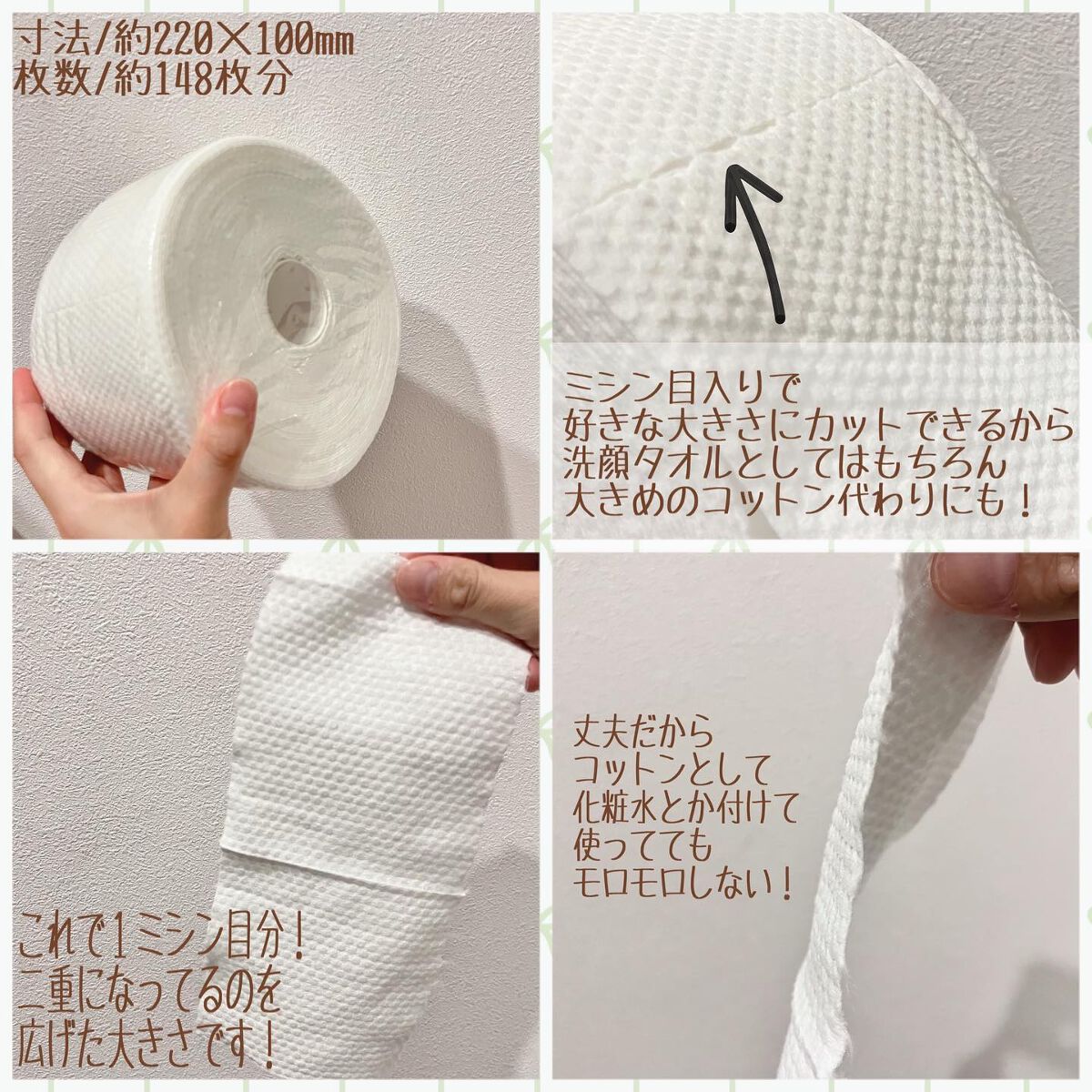 寸法/約220×100mm
枚数/約148枚分

ミシン目入りで
好きな大きさにカットできるから
洗顔タオルとしてはもちろん
大きめのコットン代わりにも！

これで1ミシン目分！
二重になってるのを
広げた大きさです！

丈夫だから
コットンとして
化粧水とか付けて
使ってても
モロモロしない！