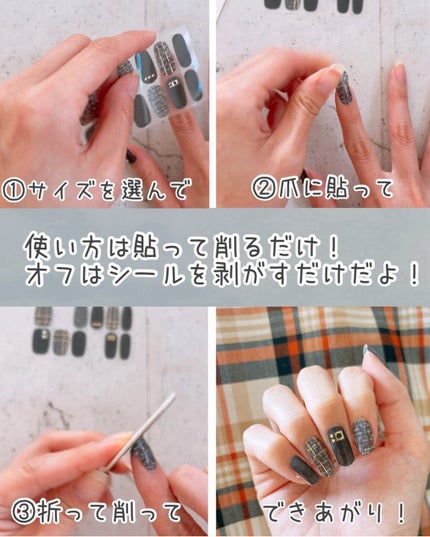 ①サイズを選んで

②爪に貼って

使い方は貼って削るだけ！
オフはシールを剥がすだけだよ！

③折って削って

できあがり！