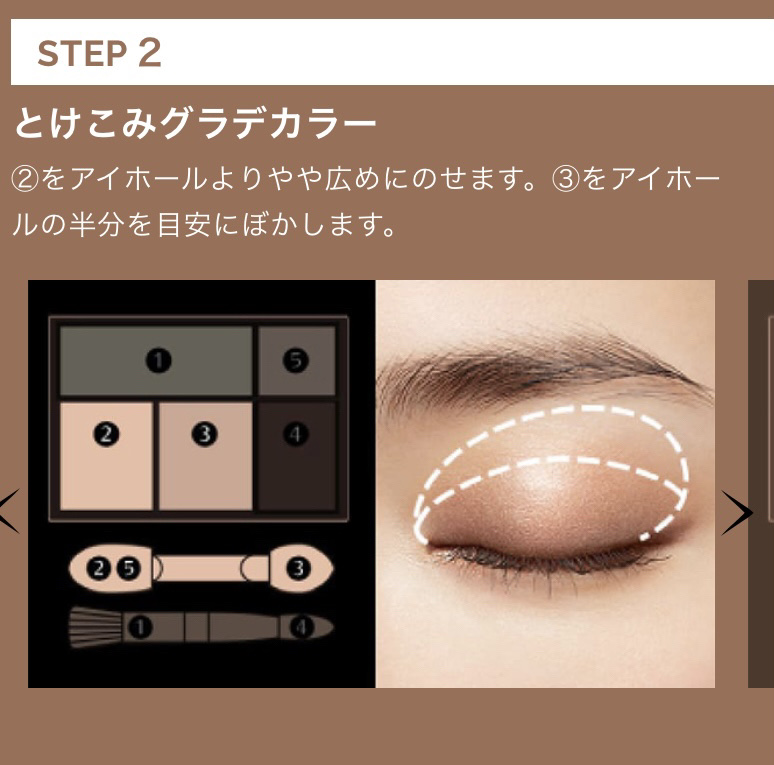 STEP 2

とけこみグラデカラー

②をアイホールよりやや広めにのせます。③をアイホールの半分を目安にぼかします。

❶ ❺
❷ ❸ ❹

❷❺ ❸
❶ ❹