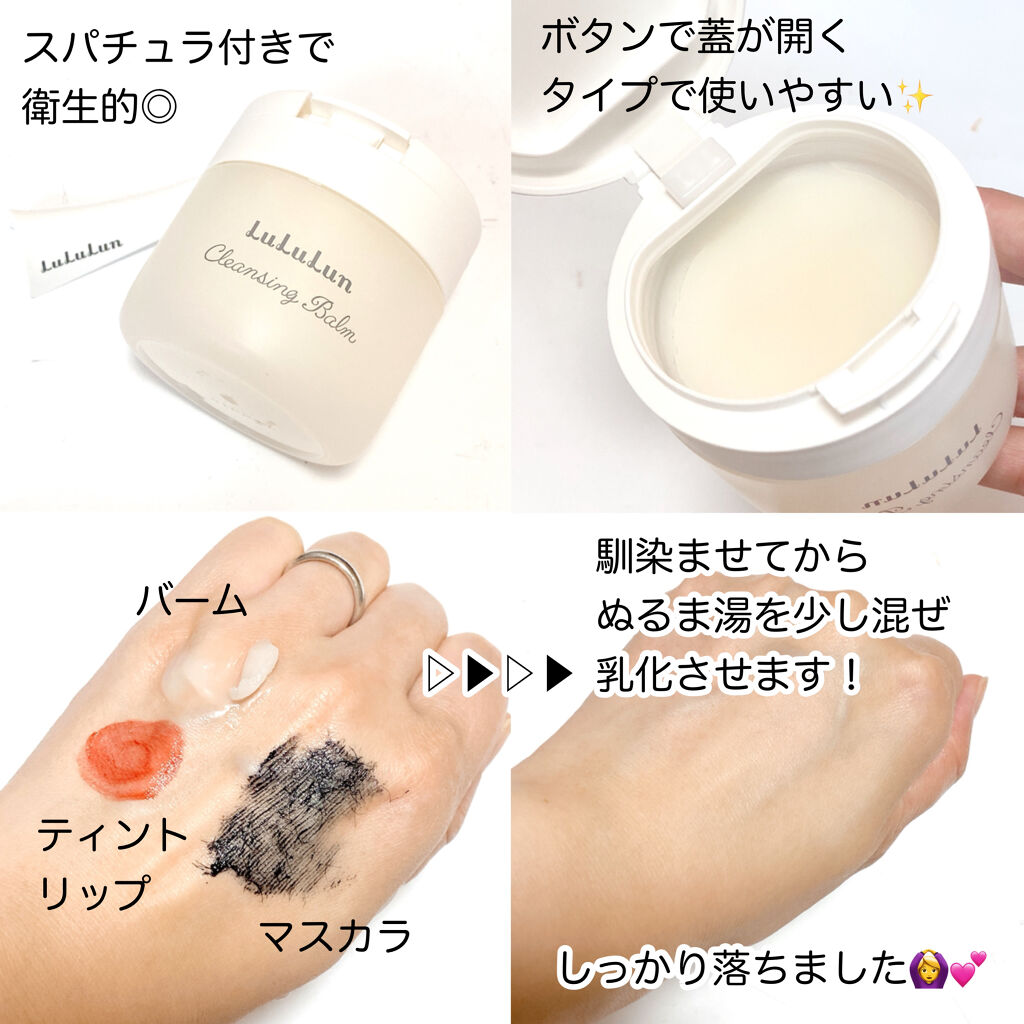 スパチュラ付きで
衛生的◎

LuLuLun

LuLuLun
Cleansing Balm

ボタンで蓋が開く
タイプで使いやすい✨

バーム

ティント
リップ

マスカラ

▷▶▷▶

馴染ませてから
ぬるま湯を少し混ぜ
乳化させます！

しっかり落ちました🙆‍♀️💕