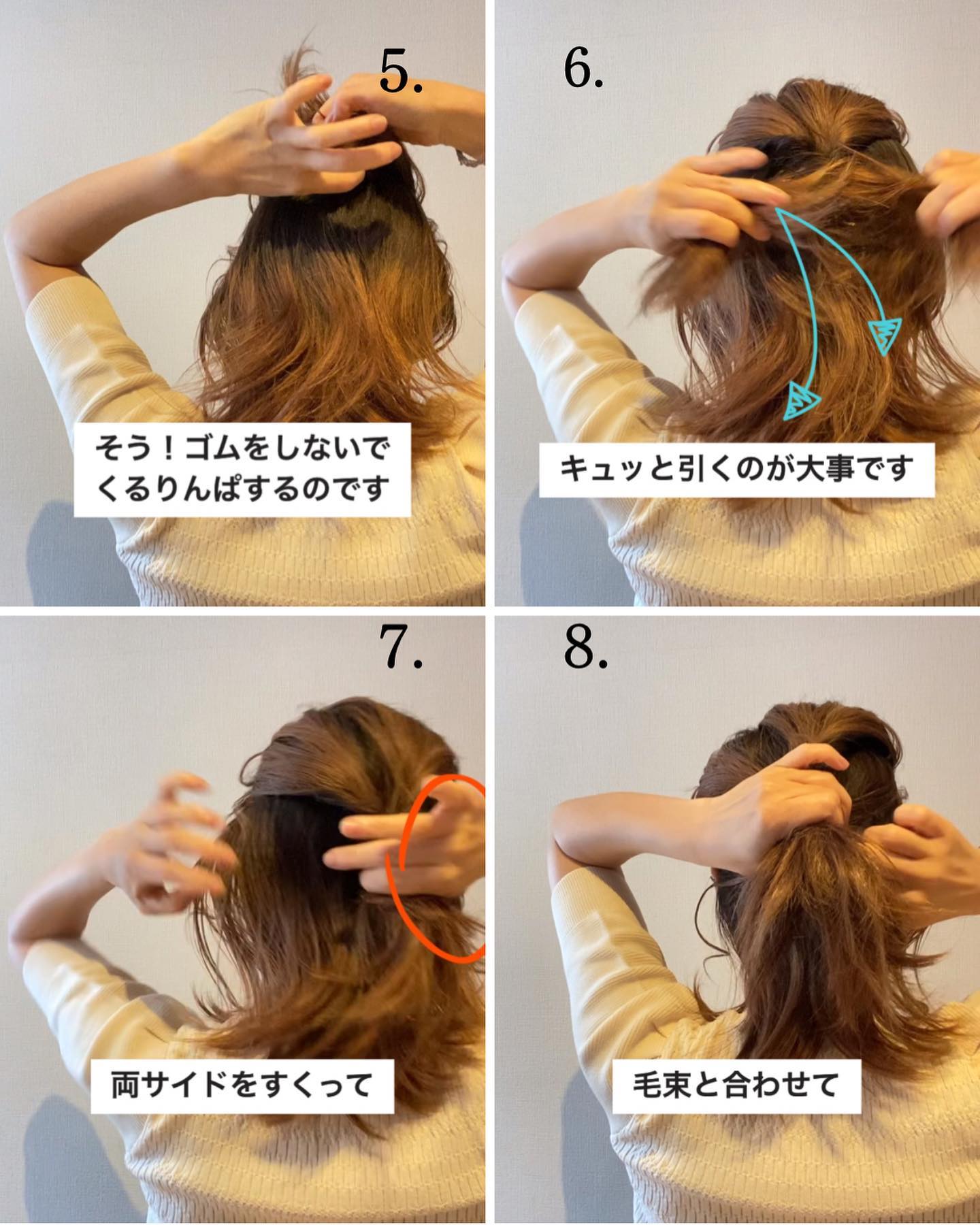 5.

そう！ゴムをしないで
くるりんぱするのです

6.

キュッと引くのが大事です

7.

両サイドをすくって

8.

毛束と合わせて