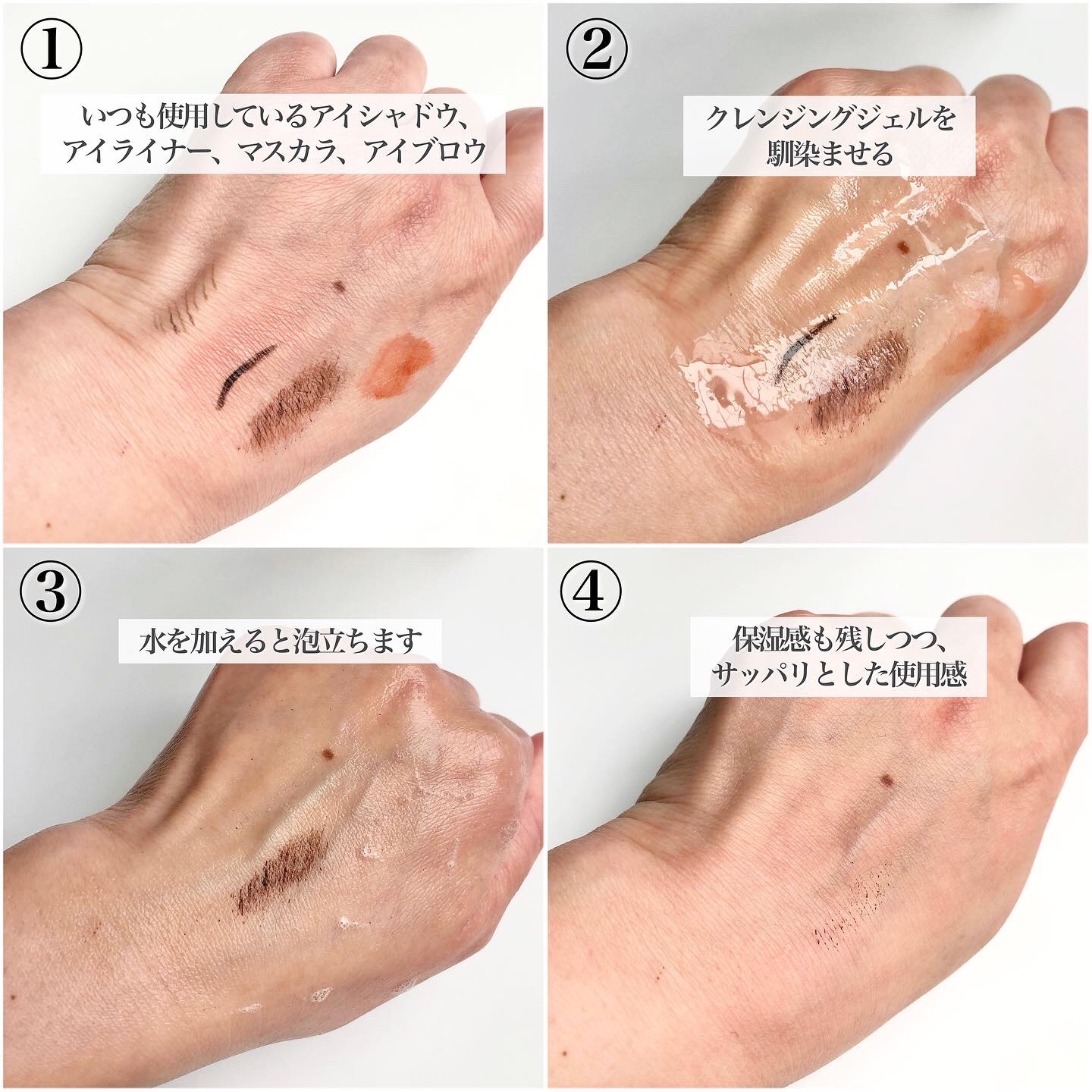 ①

いつも使用しているアイシャドウ、アイライナー、マスカラ、アイブロウ

②

クレンジングジェルを馴染ませる

③

水を加えると泡立ちます

④

保湿感も残しつつ、サッパリとした使用感