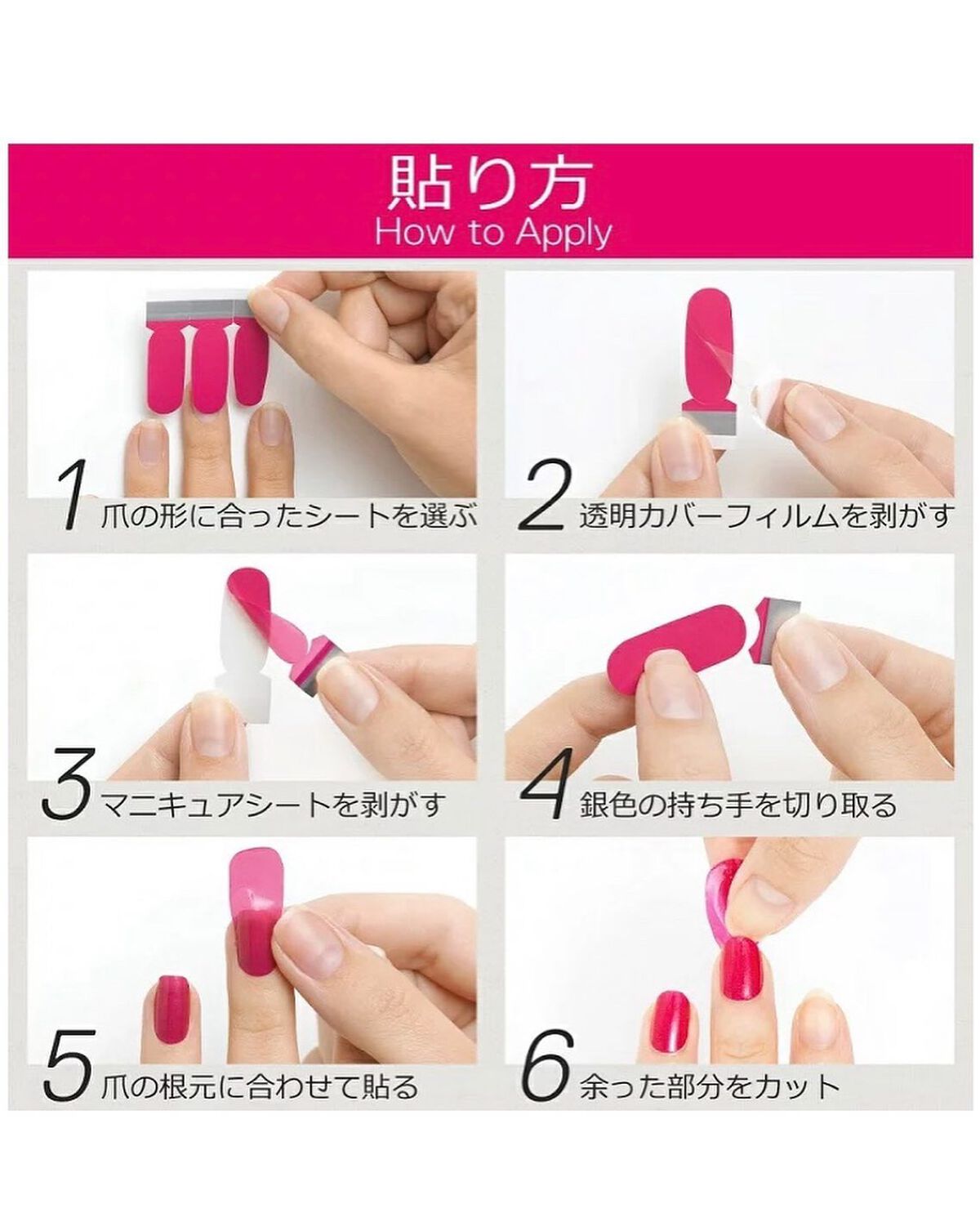 貼り方
How to Apply

1 爪の形に合ったシートを選ぶ

2 透明カバーフィルムを剥がす

3 マニキュアシートを剥がす

4 銀色の持ち手を切り取る

5 爪の根元に合わせて貼る

6 余った部分をカット