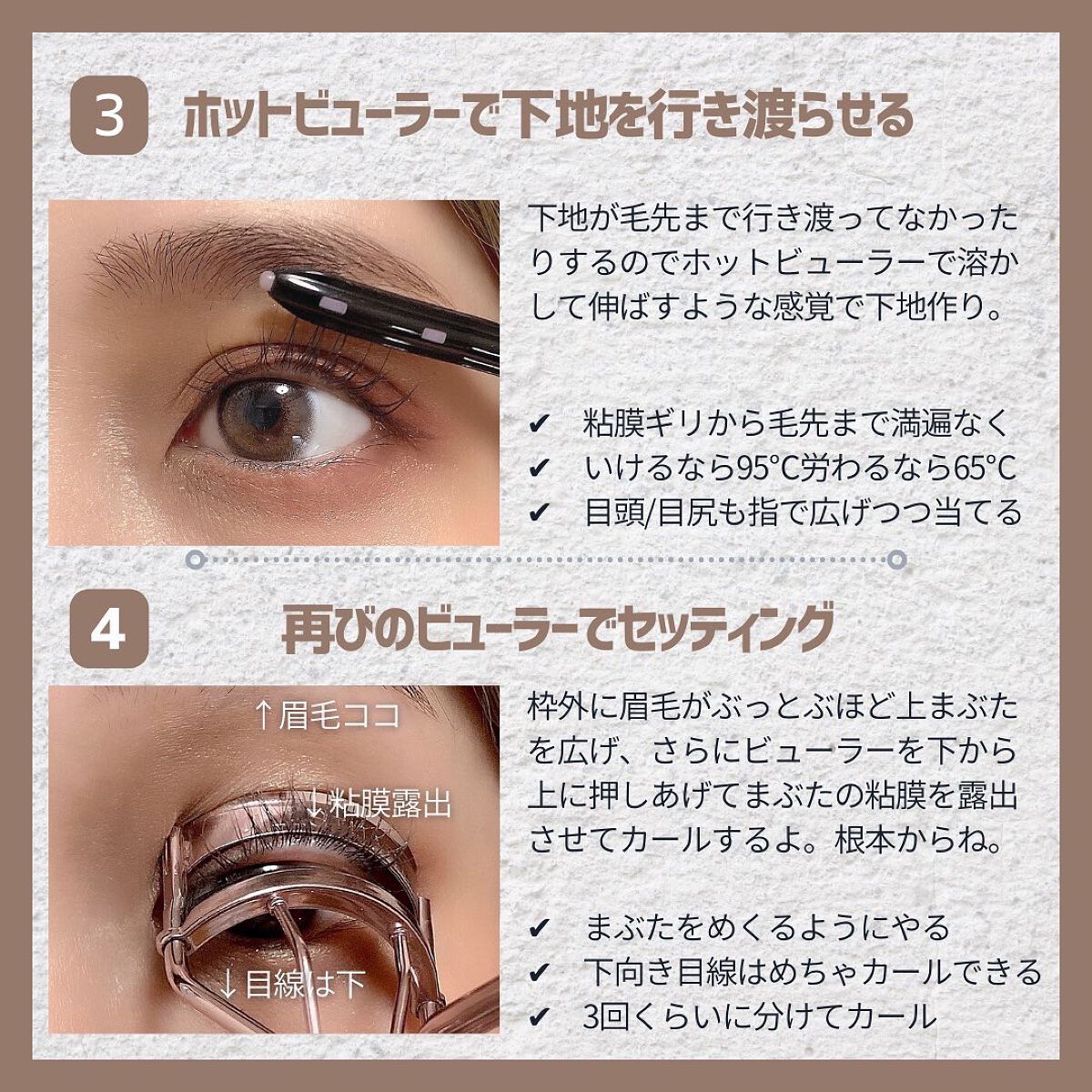 3 ホットビューラーで下地を行き渡らせる

下地が毛先まで行き渡ってなかったりするのでホットビューラーで溶かして伸ばすような感覚で下地作り。

✔ 粘膜ギリから毛先まで満遍なく
✔ いけるなら95°C労わるなら65°C
✔ 目頭/目尻も指で広げつつ当てる

4 再びのビューラーでセッティング

↑眉毛ココ
↓粘膜露出
↓目線は下

枠外に眉毛がぶっとぶほど上まぶたを広げ、さらにビューラーを下から上に押しあげてまぶたの粘膜を露出させてカールするよ。根本からね。

✔ まぶたをめくるようにやる
✔ 下向き目線はめちゃカールできる
✔ 3回くらいに分けてカール