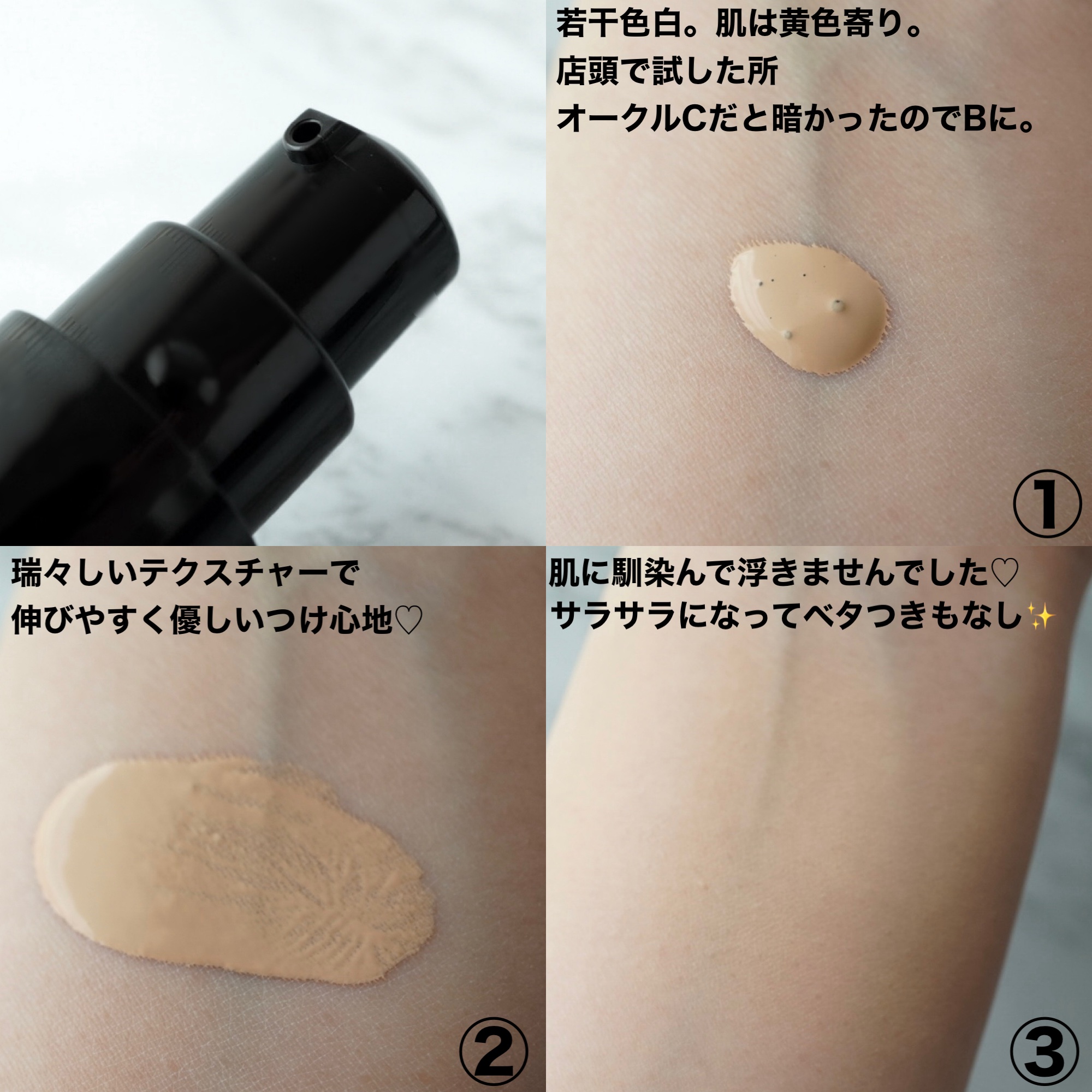 若干色白。肌は黄色寄り。
店頭で試した所
オークルCだと暗かったのでBに。

①

瑞々しいテクスチャーで
伸びやすく優しいつけ心地♡

②

肌に馴染んで浮きませんでした♡
サラサラになってベタつきもなし✨

③