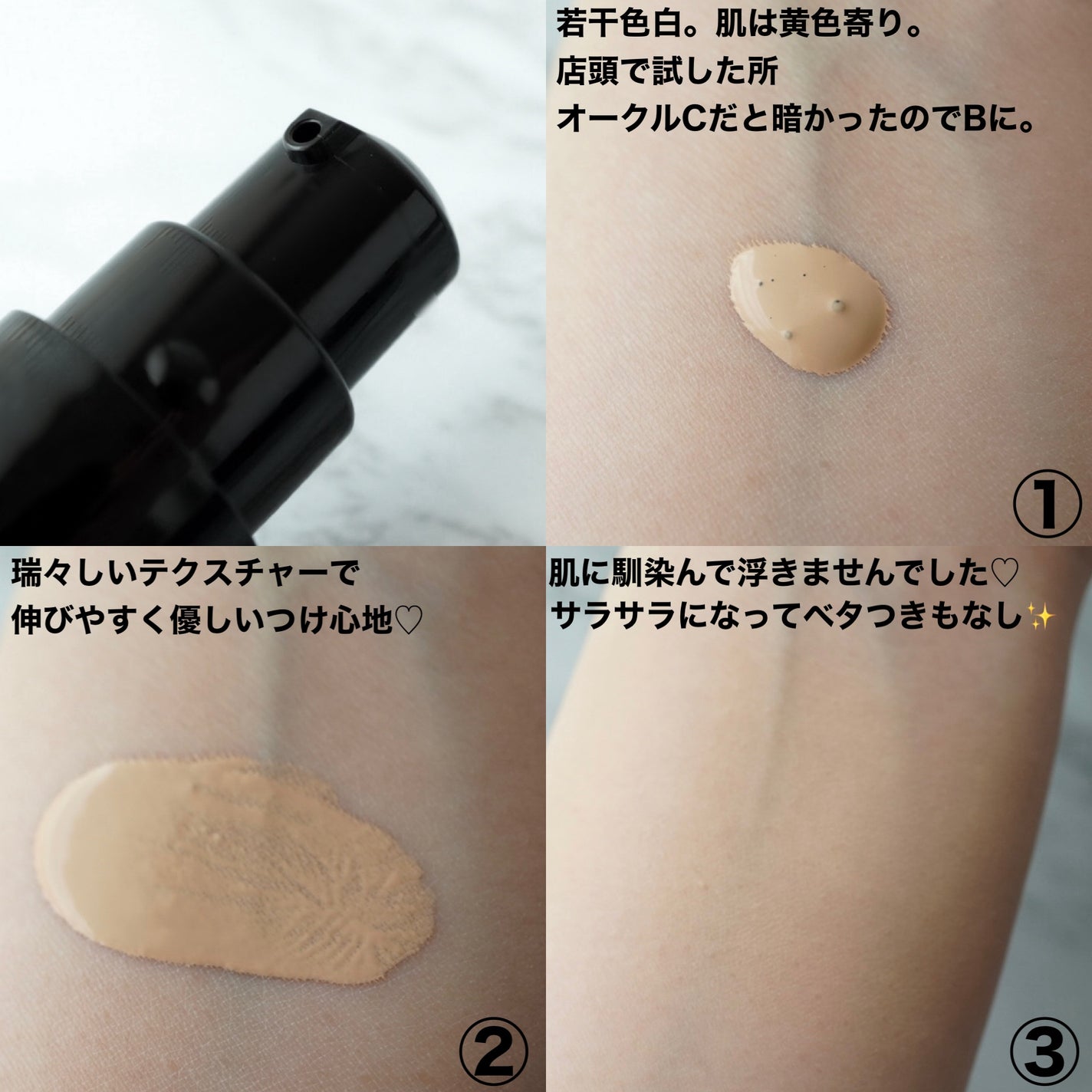 若干色白。肌は黄色寄り。
店頭で試した所
オークルCだと暗かったのでBに。

①

瑞々しいテクスチャーで
伸びやすく優しいつけ心地♡

②

肌に馴染んで浮きませんでした♡
サラサラになってベタつきもなし✨

③