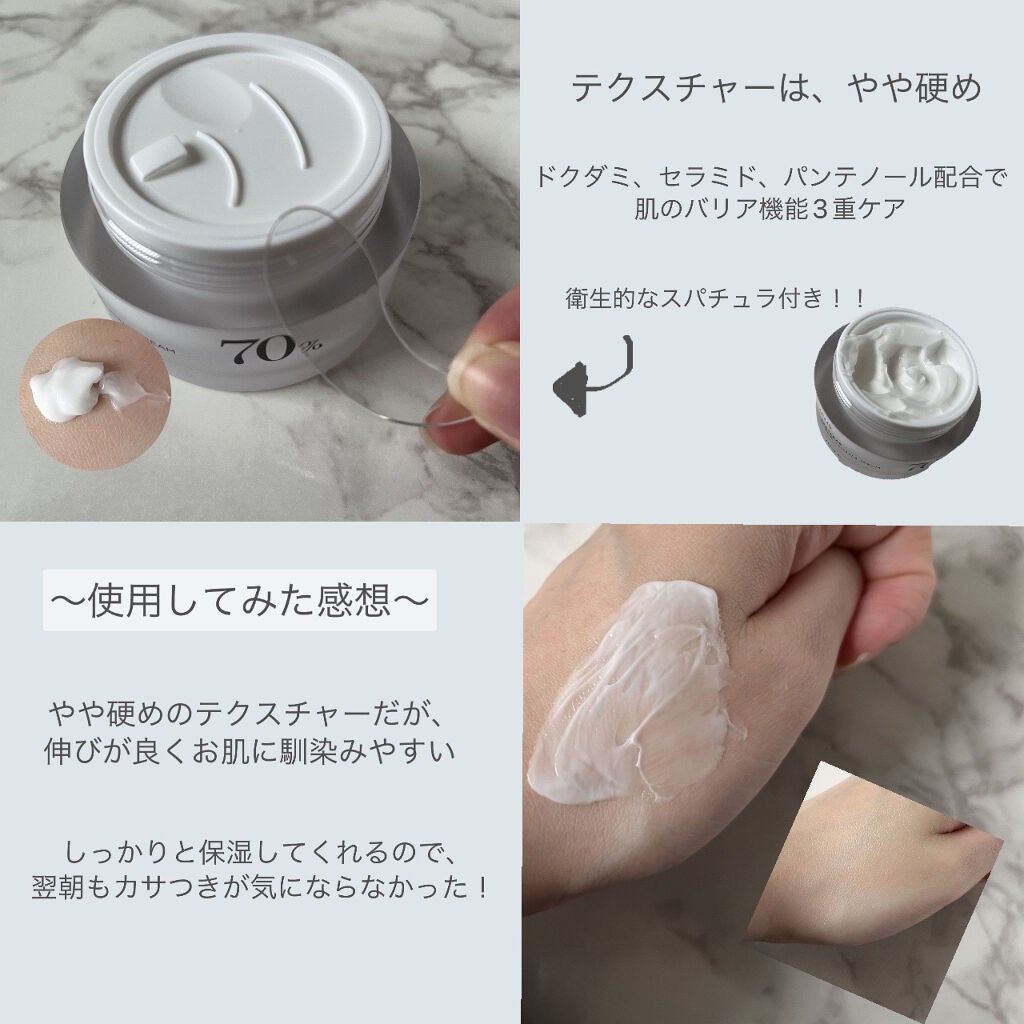 70%

テクスチャーは、やや硬め

ドクダミ、セラミド、パンテノール配合で
肌のバリア機能３重ケア

衛生的なスパチュラ付き！！

〜使用してみた感想〜

やや硬めのテクスチャーだが、
伸びが良くお肌に馴染みやすい

しっかりと保湿してくれるので、
翌朝もカサつきが気にならなかった！