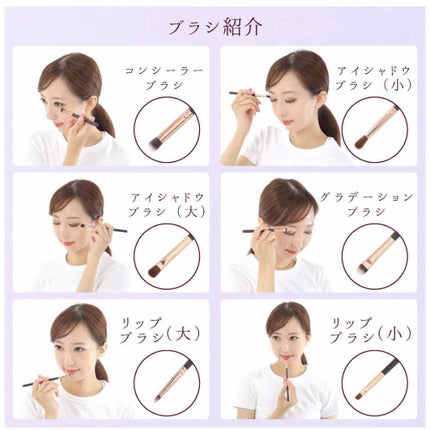 ブラシ紹介

コンシーラーブラシ

アイシャドウブラシ（小）

アイシャドウブラシ（大）

グラデーションブラシ

リップブラシ（大）

リップブラシ（小）