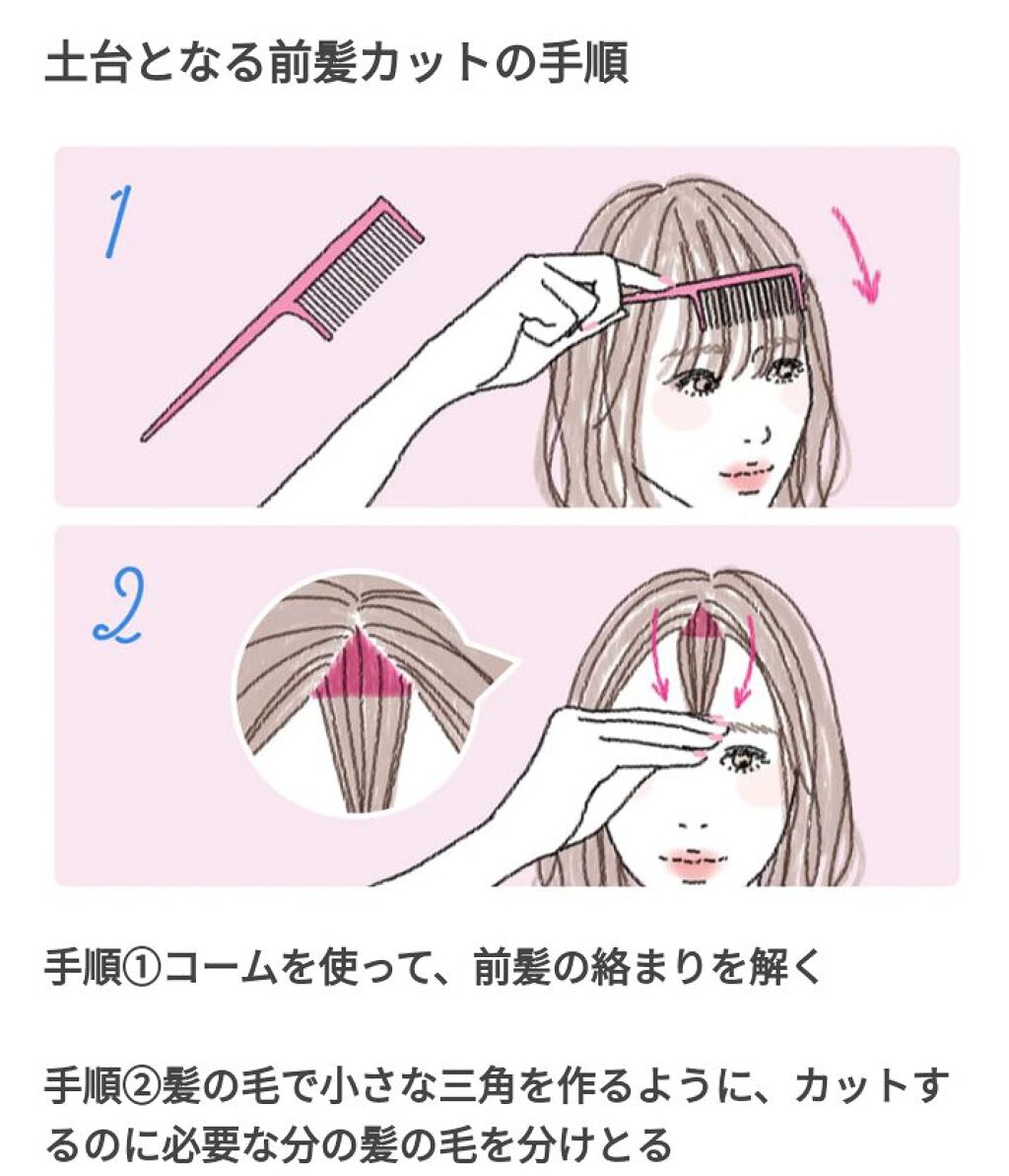 土台となる前髪カットの手順

1

2

手順①コームを使って、前髪の絡まりを解く

手順②髪の毛で小さな三角を作るように、カットするのに必要な分の髪の毛を分けとる