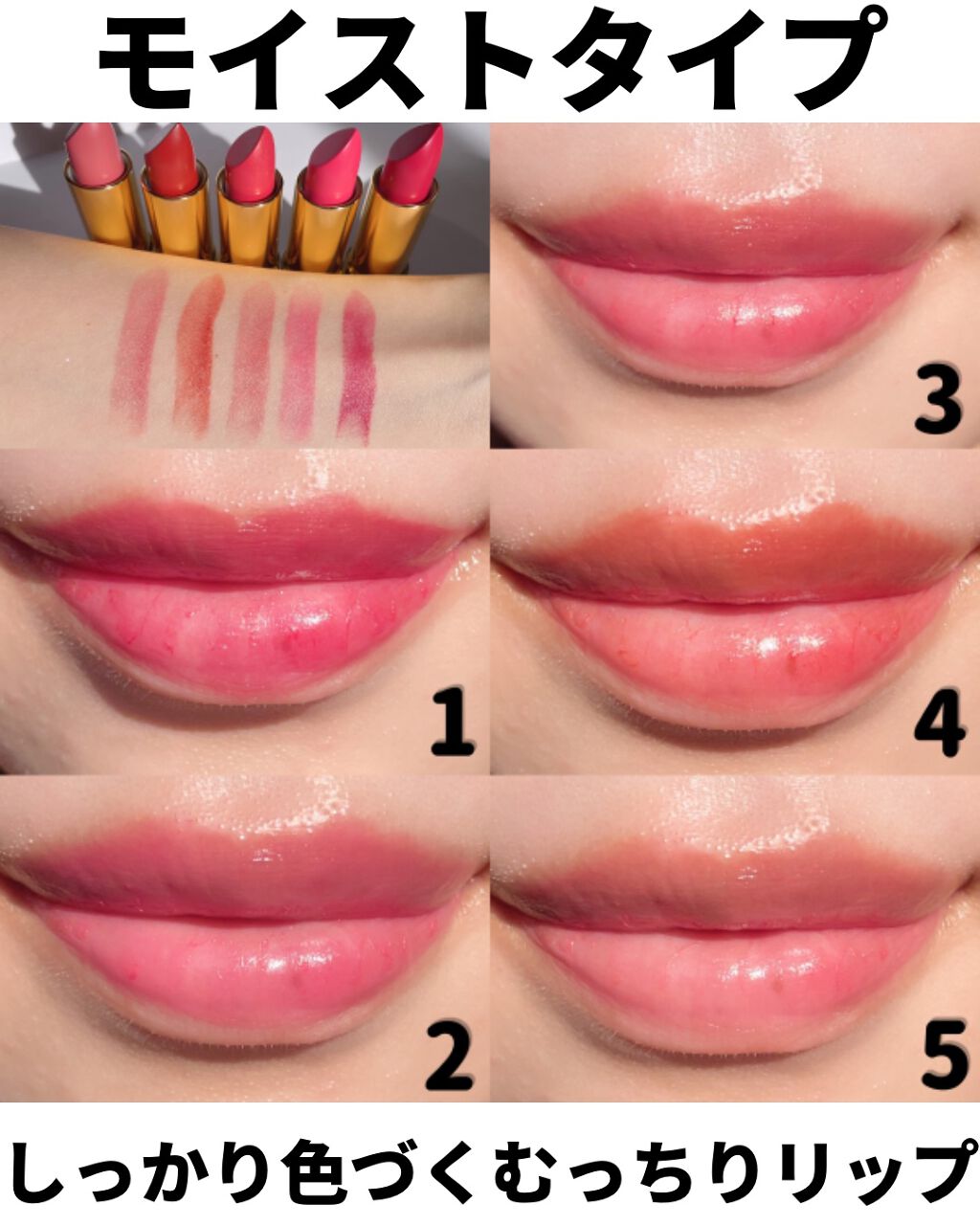 モイストタイプ

3

1

4

2

5

しっかり色づくむっちりリップ