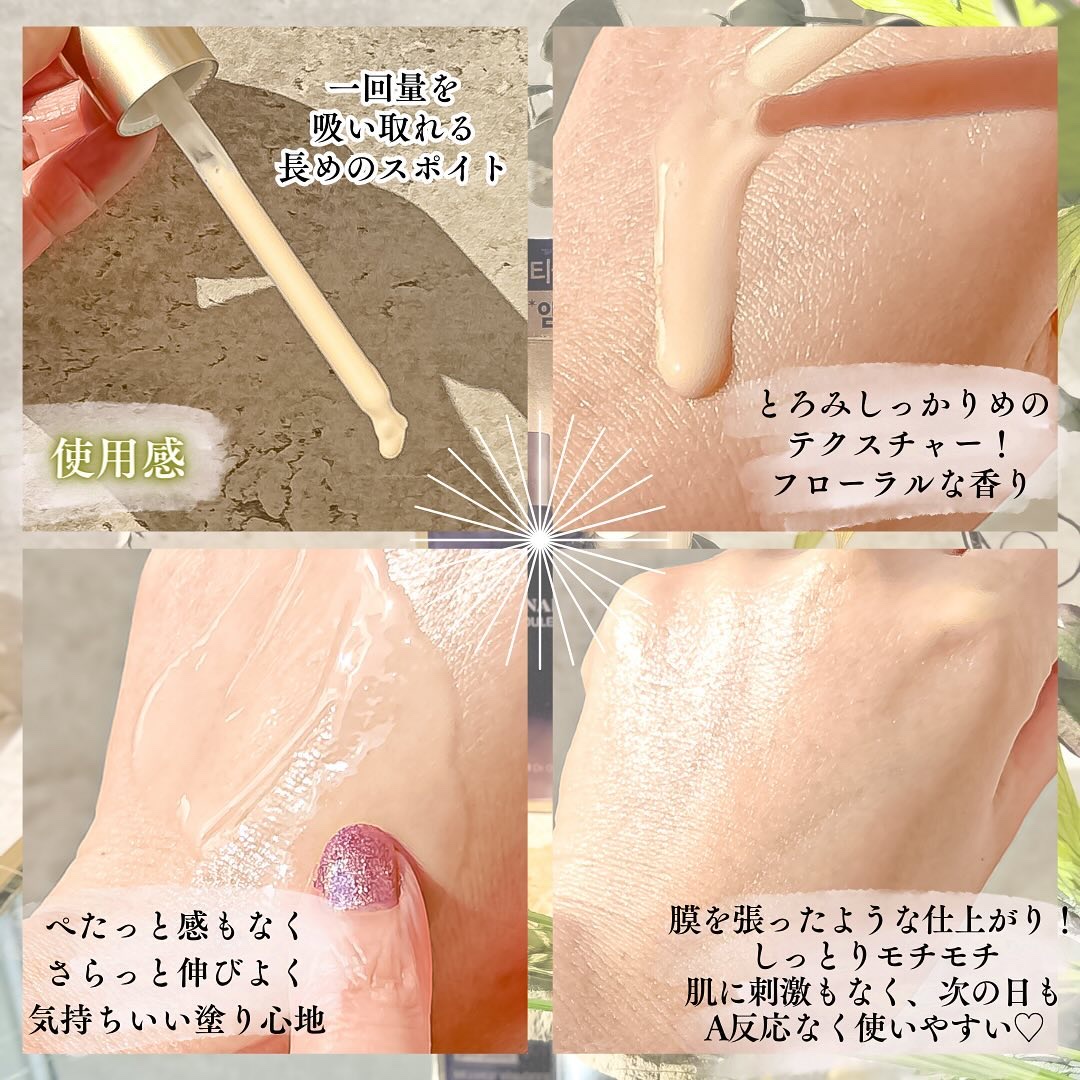 一回量を
吸い取れる
長めのスポイト

使用感

とろみしっかりめの
テクスチャー！
フローラルな香り

ぺたっと感もなく
さらっと伸びよく
気持ちいい塗り心地

膜を張ったような仕上がり！
しっとりモチモチ
肌に刺激もなく、次の日も
A反応なく使いやすい♡