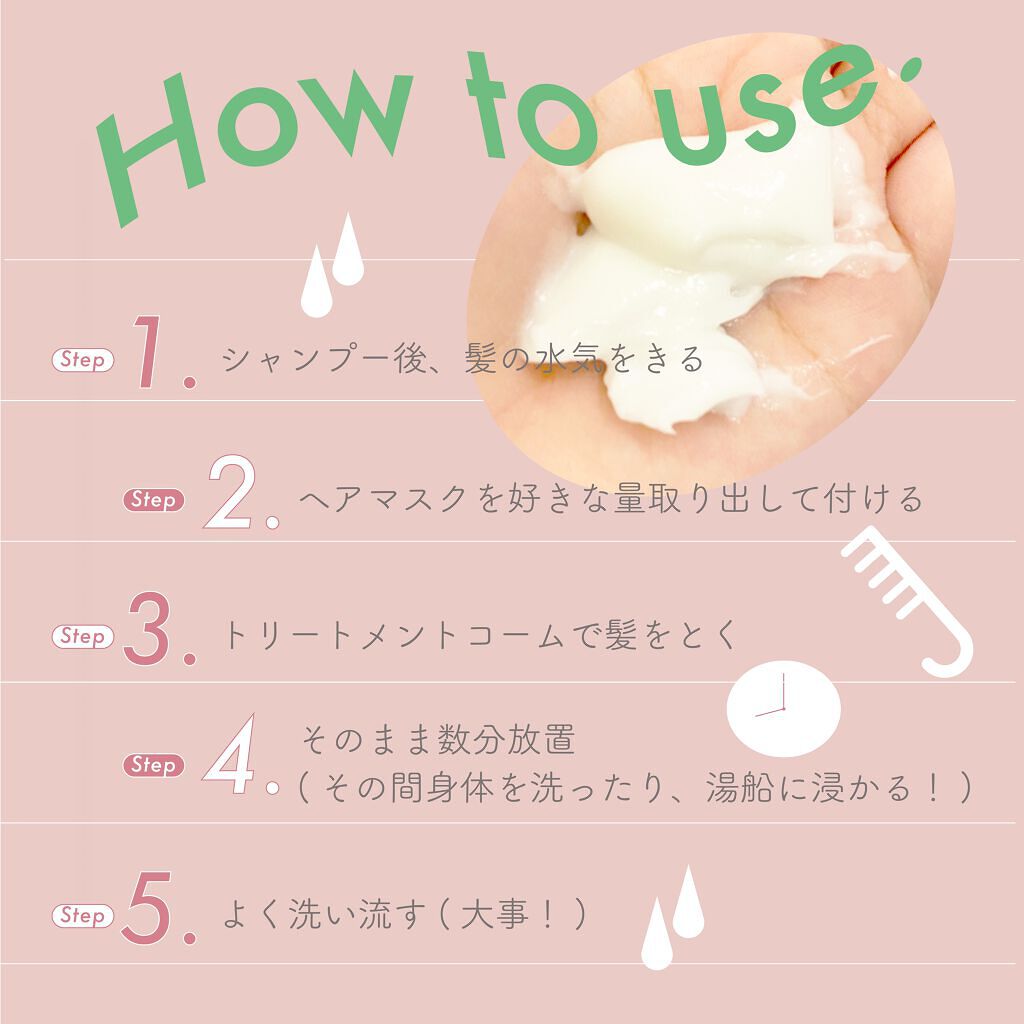 How to use.

Step 1. シャンプー後、髪の水気をきる

Step 2. ヘアマスクを好きな量取り出して付ける

Step 3. トリートメントコームで髪をとく

Step 4. そのまま数分放置
(その間身体を洗ったり、湯船に浸かる!)

Step 5. よく洗い流す(大事!)