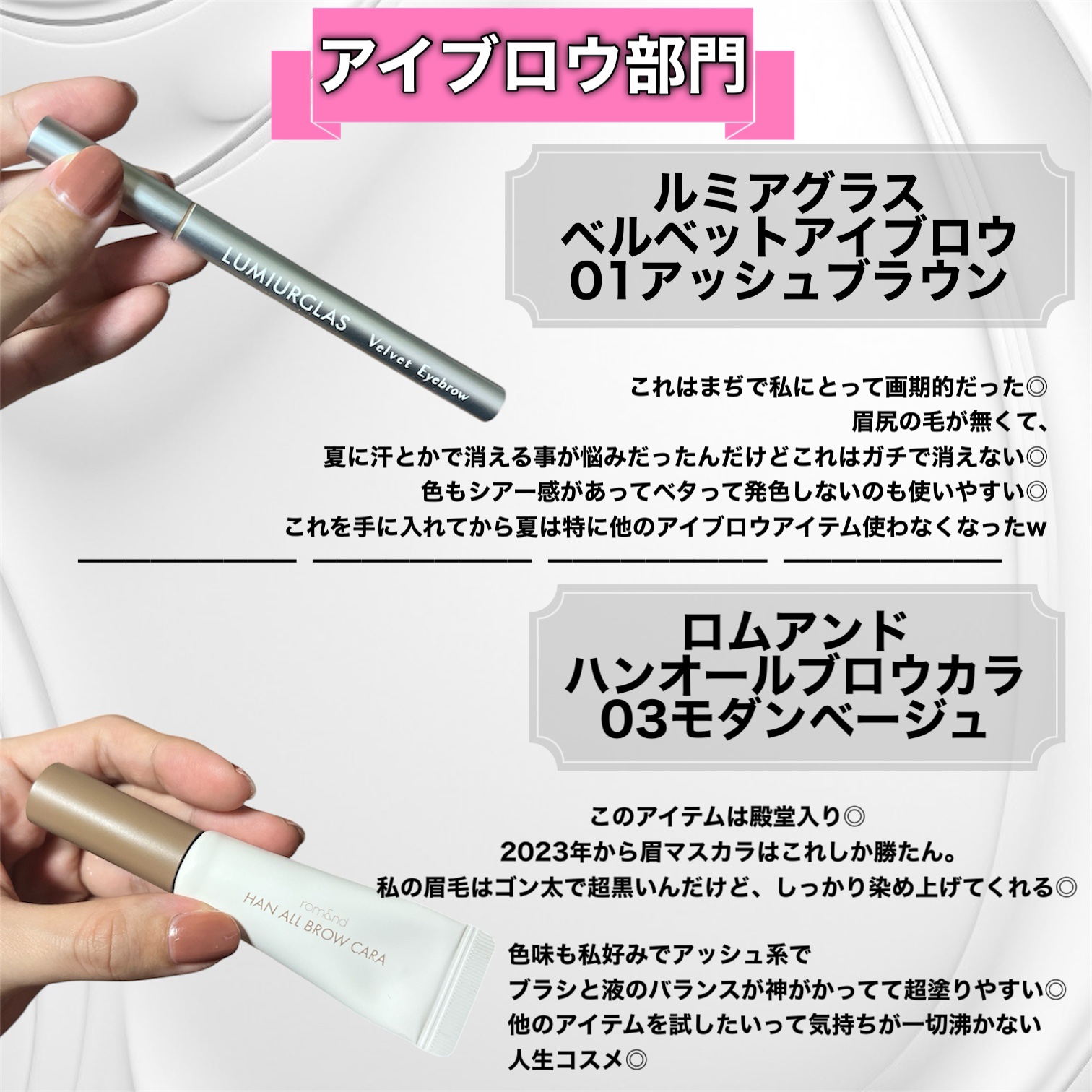 アイブロウ部門

LUMIURGLAS Velvet Eyebrow

ルミアグラス
ベルベットアイブロウ
01アッシュブラウン

これはまぢで私にとって画期的だった◎
眉尻の毛が無くて、
夏に汗とかで消える事が悩みだったんだけどこれはガチで消えない◎
色もシアー感があってベタって発色しないのも使いやすい◎
これを手に入れてから夏は特に他のアイブロウアイテム使わなくなったw

ロムアンド
ハンオールブロウカラ
03モダンベージュ

rom&nd
HAN ALL BROW CARA

このアイテムは殿堂入り◎
2023年から眉マスカラはこれしか勝たん。
私の眉毛はゴン太で超黒いんだけど、しっかり染め上げてくれる◎

色味も私好みでアッシュ系で
ブラシと液のバランスが神がかってて超塗りやすい◎
他のアイテムを試したいって気持ちが一切沸かない
人生コスメ◎