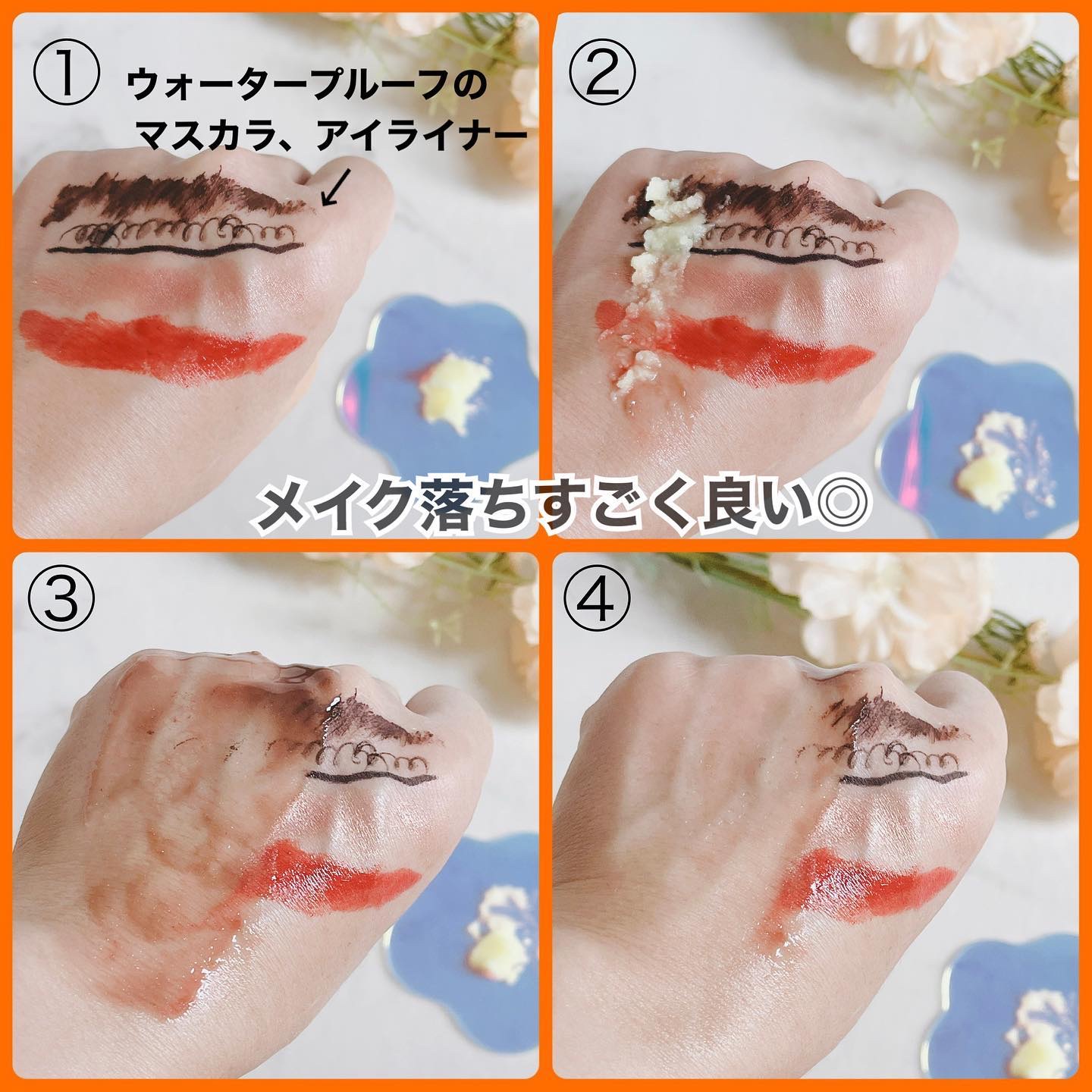 ① ウォータープルーフの
マスカラ、アイライナー

②

メイク落ちすごく良い◎

③

④