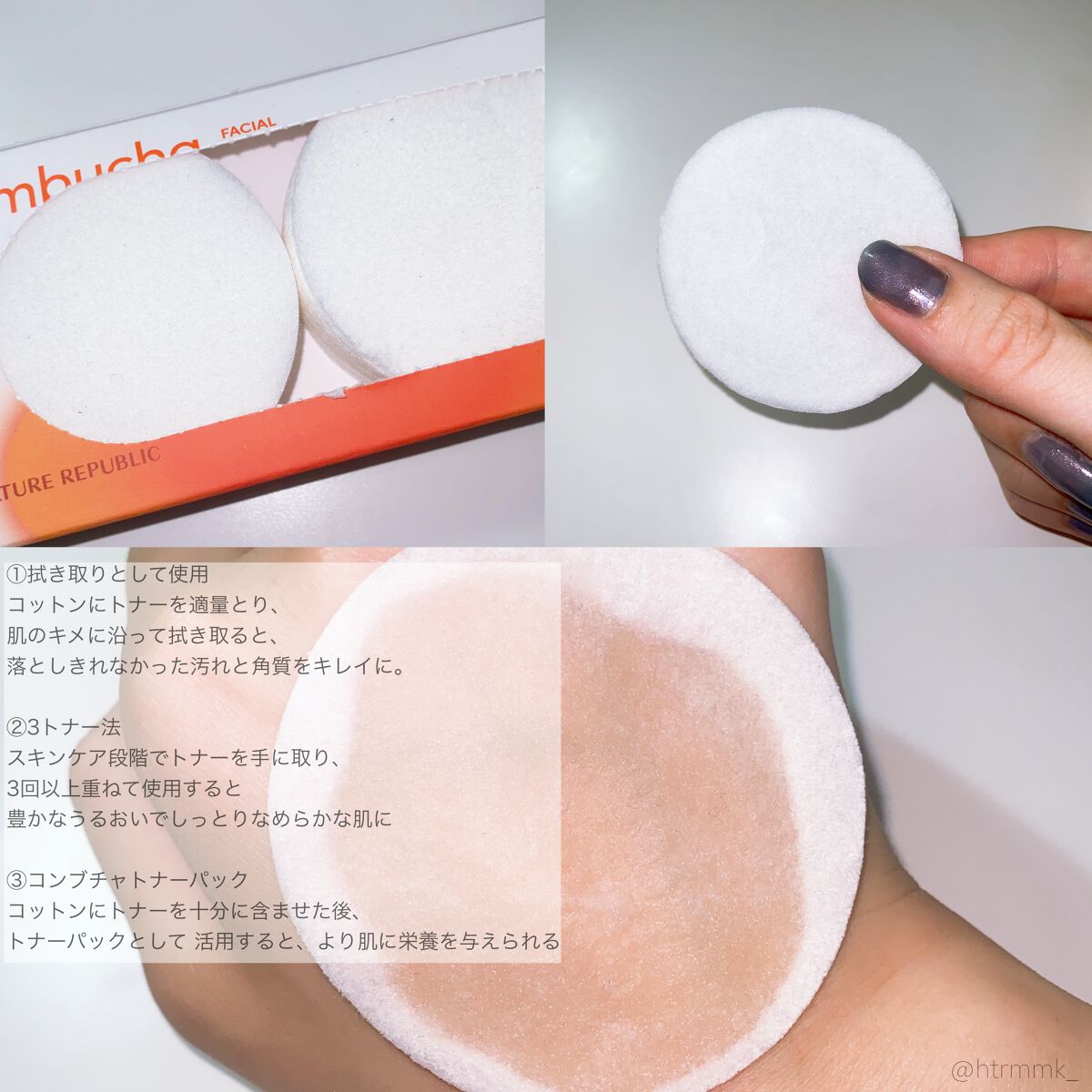 mbucha FACIAL

TURE REPUBLIC

①拭き取りとして使用
コットンにトナーを適量とり、
肌のキメに沿って拭き取ると、
落としきれなかった汚れと角質をキレイに。

②3トナー法
スキンケア段階でトナーを手に取り、
3回以上重ねて使用すると
豊かなうるおいでしっとりなめらかな肌に

③コンブチャトナーパック
コットンにトナーを十分に含ませた後、
トナーパックとして 活用すると、より肌に栄養を与えられる

@htrmmk_