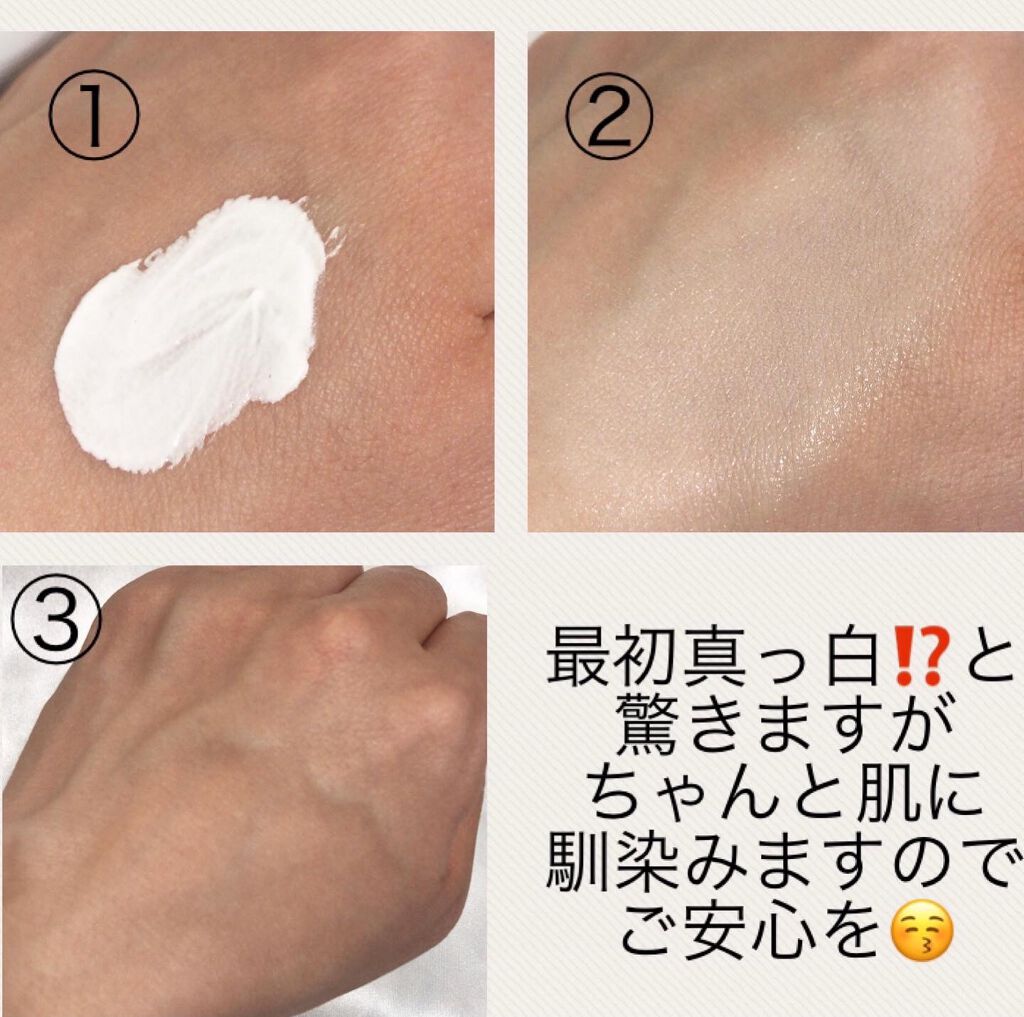 ①

②

③

最初真っ白⁉️と
驚きますが
ちゃんと肌に
馴染みますので
ご安心を😚