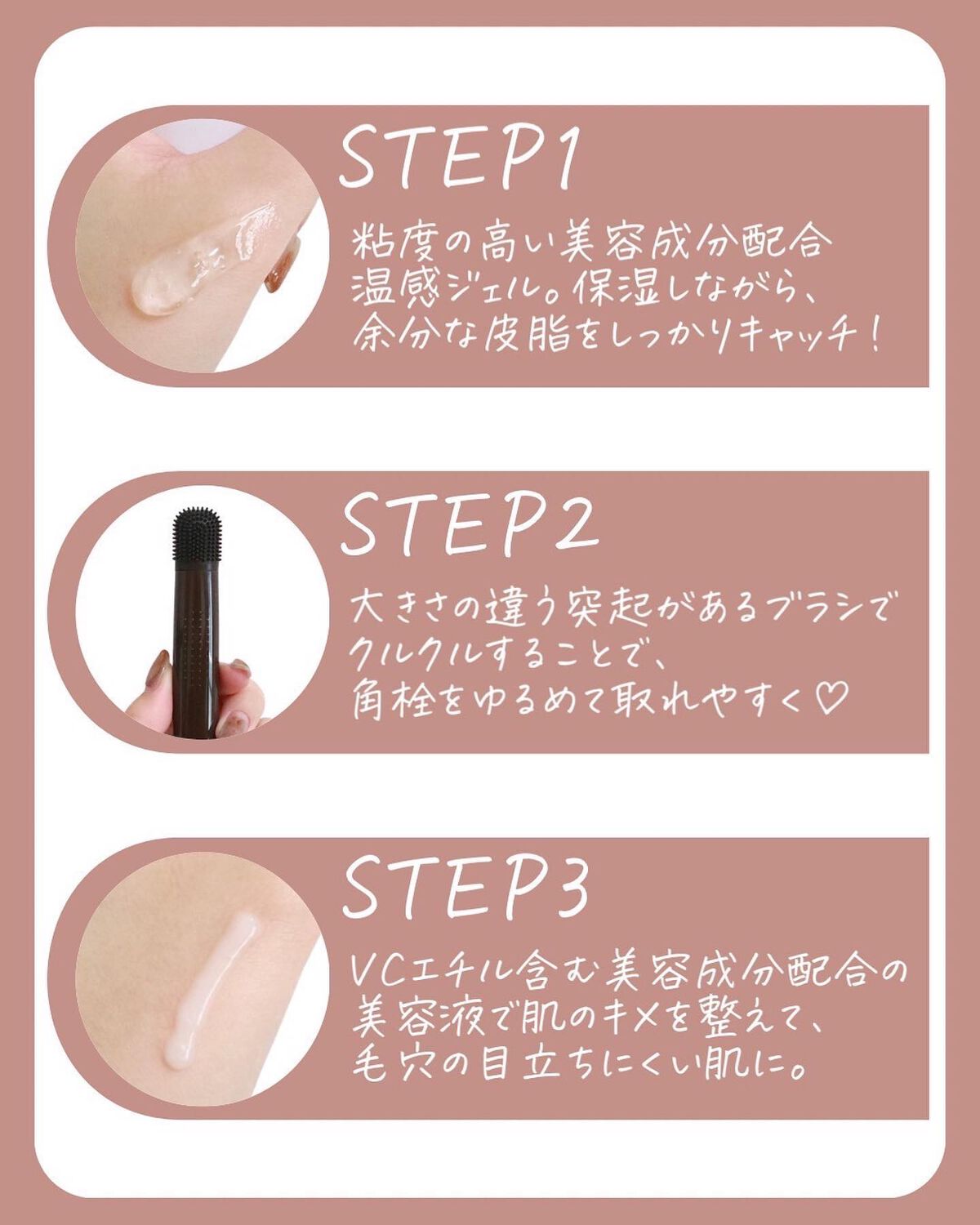 STEP1

粘度の高い美容成分配合
温感ジェル。保湿しながら、
余分な皮脂をしっかりキャッチ！

STEP2

大きさの違う突起があるブラシで
クルクルすることで、
角栓をゆるめて取れやすく♡

STEP3

VCエチル含む美容成分配合の
美容液で肌のキメを整えて、
毛穴の目立ちにくい肌に。