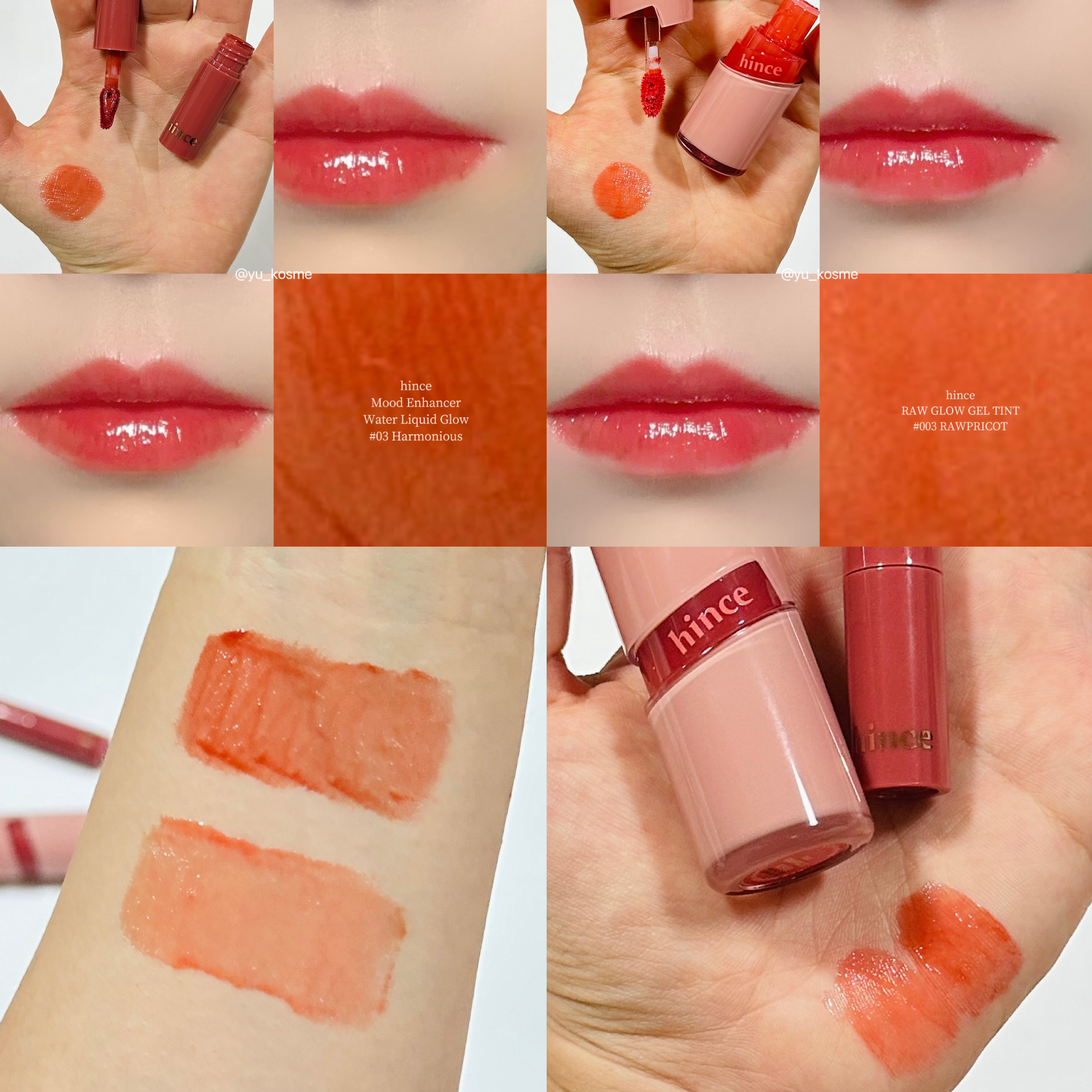 hince

hince

@yu_kosme

@yu_kosme

hince
Mood Enhancer
Water Liquid Glow
#03 Harmonious

hince
RAW GLOW GEL TINT
#003 RAWPRICOT

hince

hince