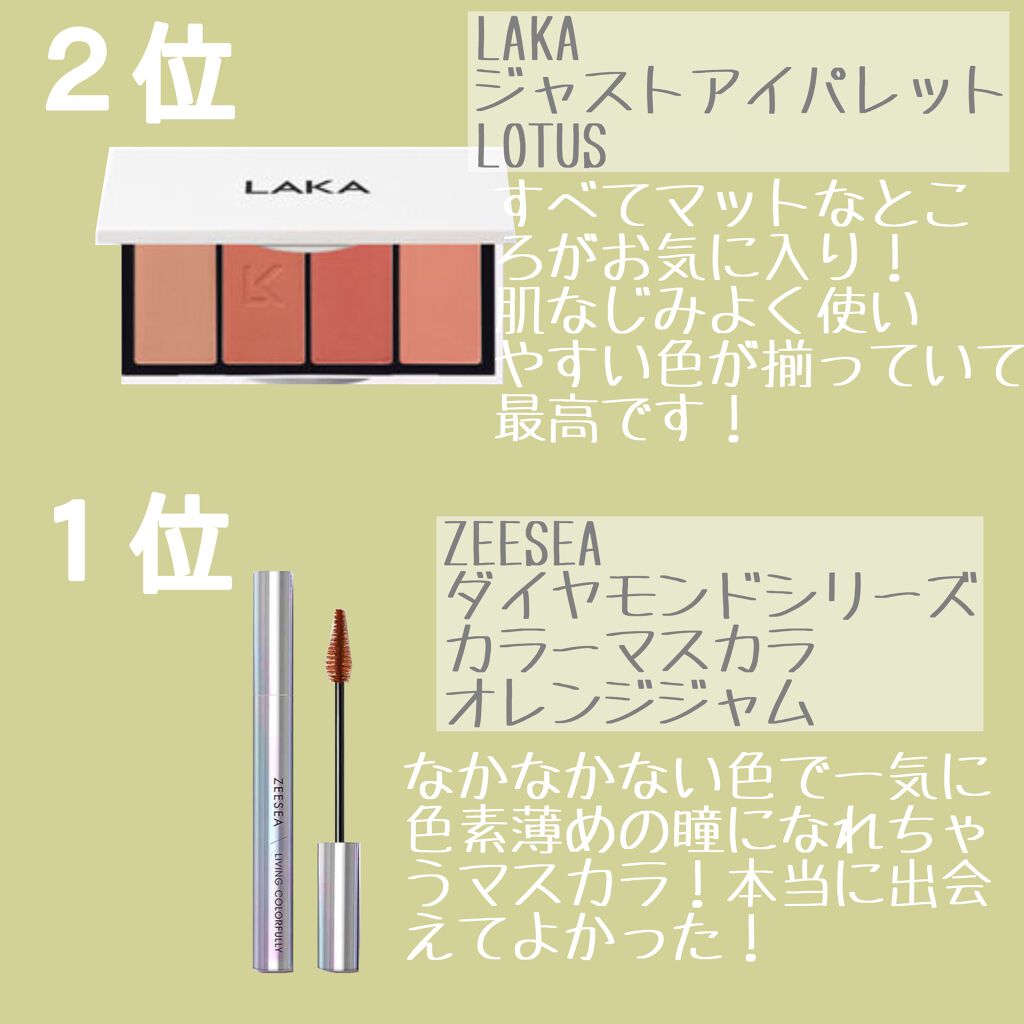 ２位

LAKA
ジャストアイパレット
LOTUS

LAKA

すべてマットなところがお気に入り！
肌なじみよく使いやすい色が揃っていて最高です！

１位

ZEESEA
ダイヤモンドシリーズ
カラーマスカラ
オレンジジャム

ZEESEA LIVING COLORFULLY

なかなかない色で一気に色素薄めの瞳になれちゃうマスカラ！本当に出会えてよかった！