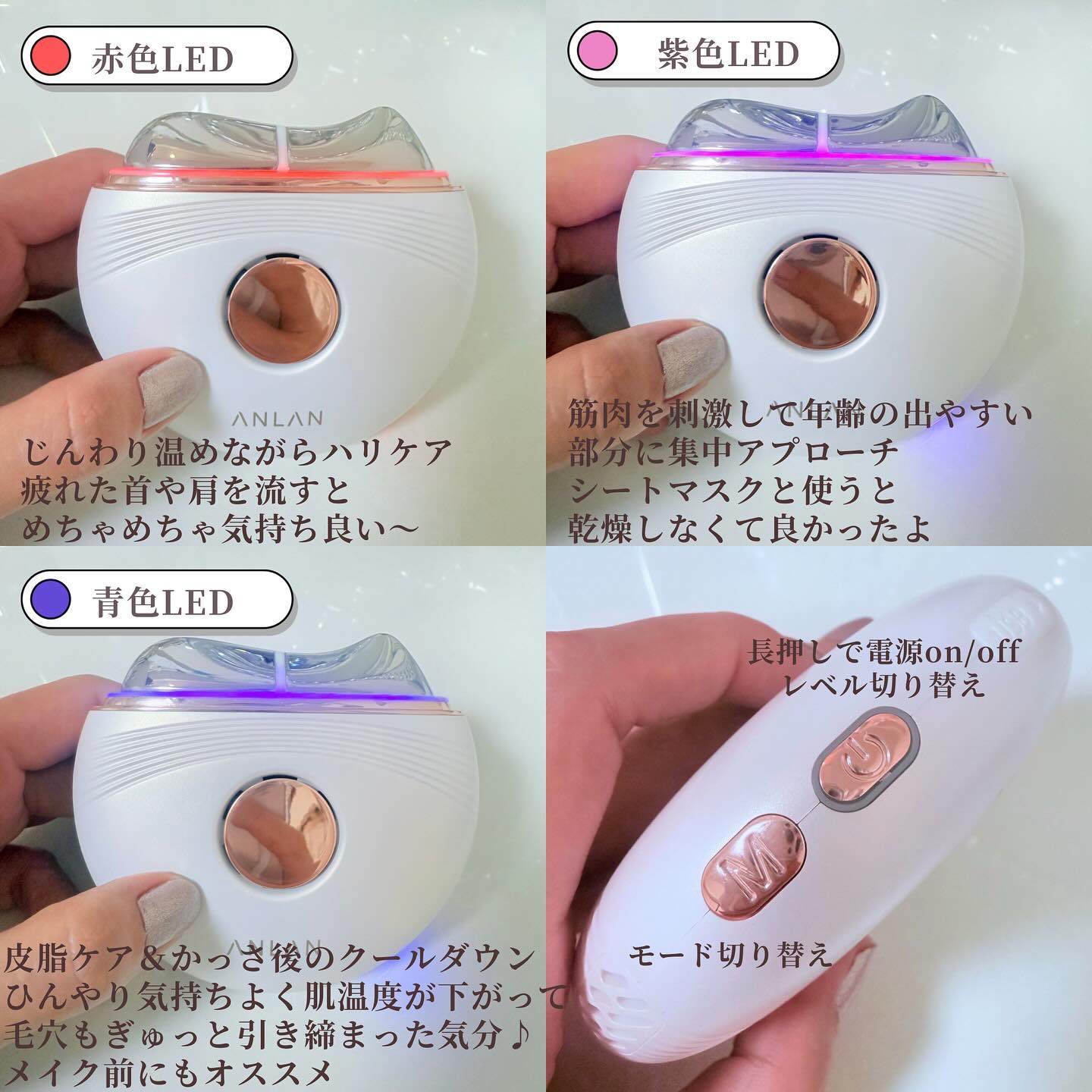 赤色LED

ANLAN

じんわり温めながらハリケア
疲れた首や肩を流すと
めちゃめちゃ気持ち良い〜

紫色LED

筋肉を刺激して年齢の出やすい
部分に集中アプローチ
シートマスクと使うと
乾燥しなくて良かったよ

青色LED

ANLAN

皮脂ケア＆かっさ後のクールダウン
ひんやり気持ちよく肌温度が下がって
毛穴もぎゅっと引き締まった気分♪
メイク前にもオススメ

長押しで電源on/off
レベル切り替え

M

モード切り替え