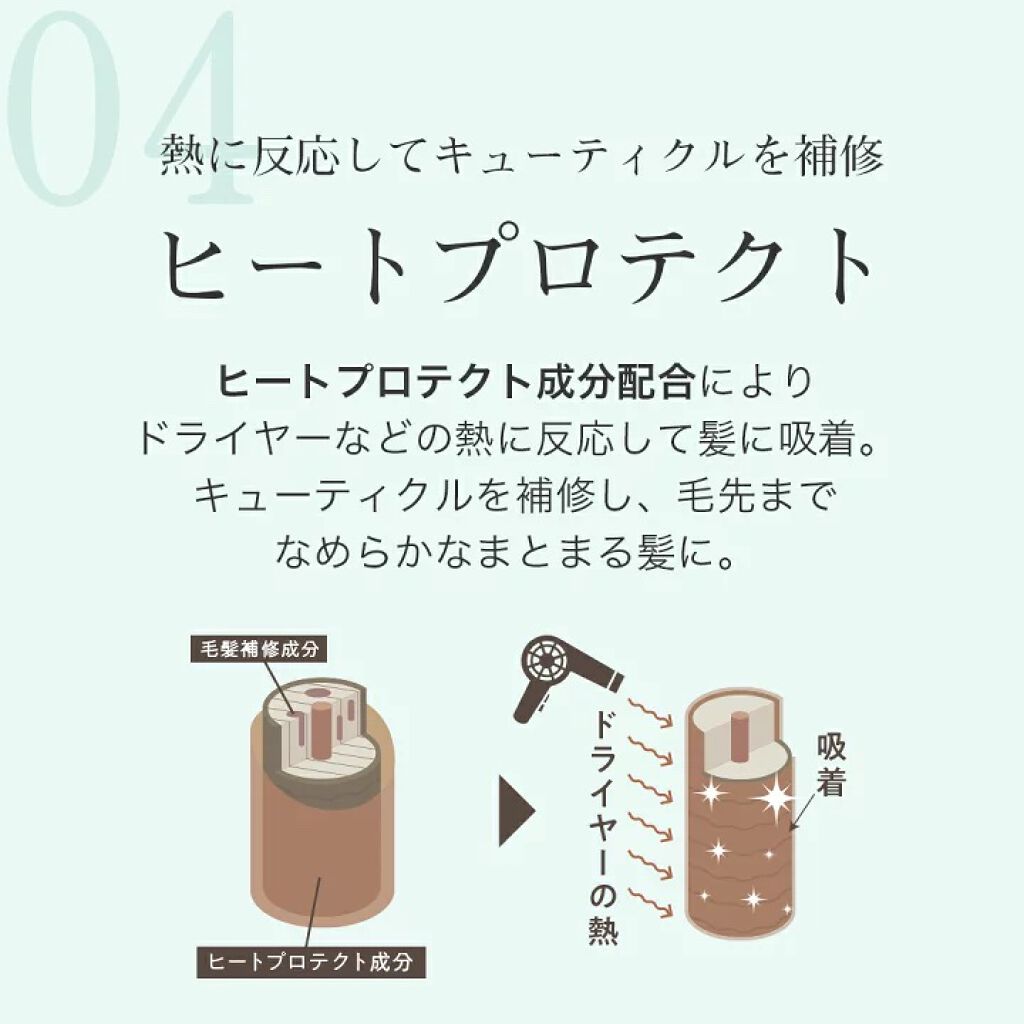 04
熱に反応してキューティクルを補修
ヒートプロテクト

ヒートプロテクト成分配合により
ドライヤーなどの熱に反応して髪に吸着。
キューティクルを補修し、毛先まで
なめらかなまとまる髪に。

毛髪補修成分
ヒートプロテクト成分
ドライヤーの熱
吸着