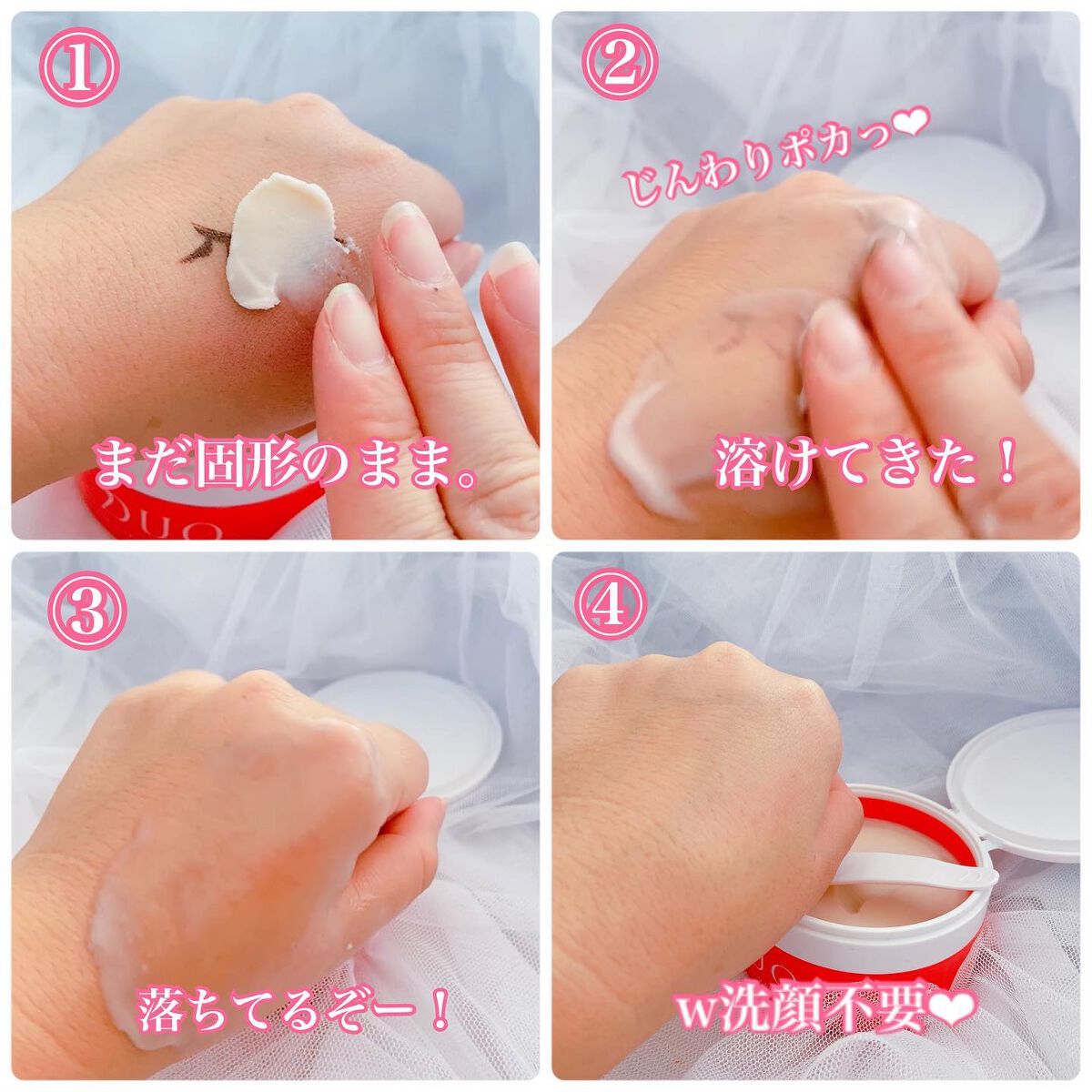 ①

まだ固形のまま。

DUO

②

じんわりポカっ❤

溶けてきた！

③

落ちてるぞー！

④

w洗顔不要❤