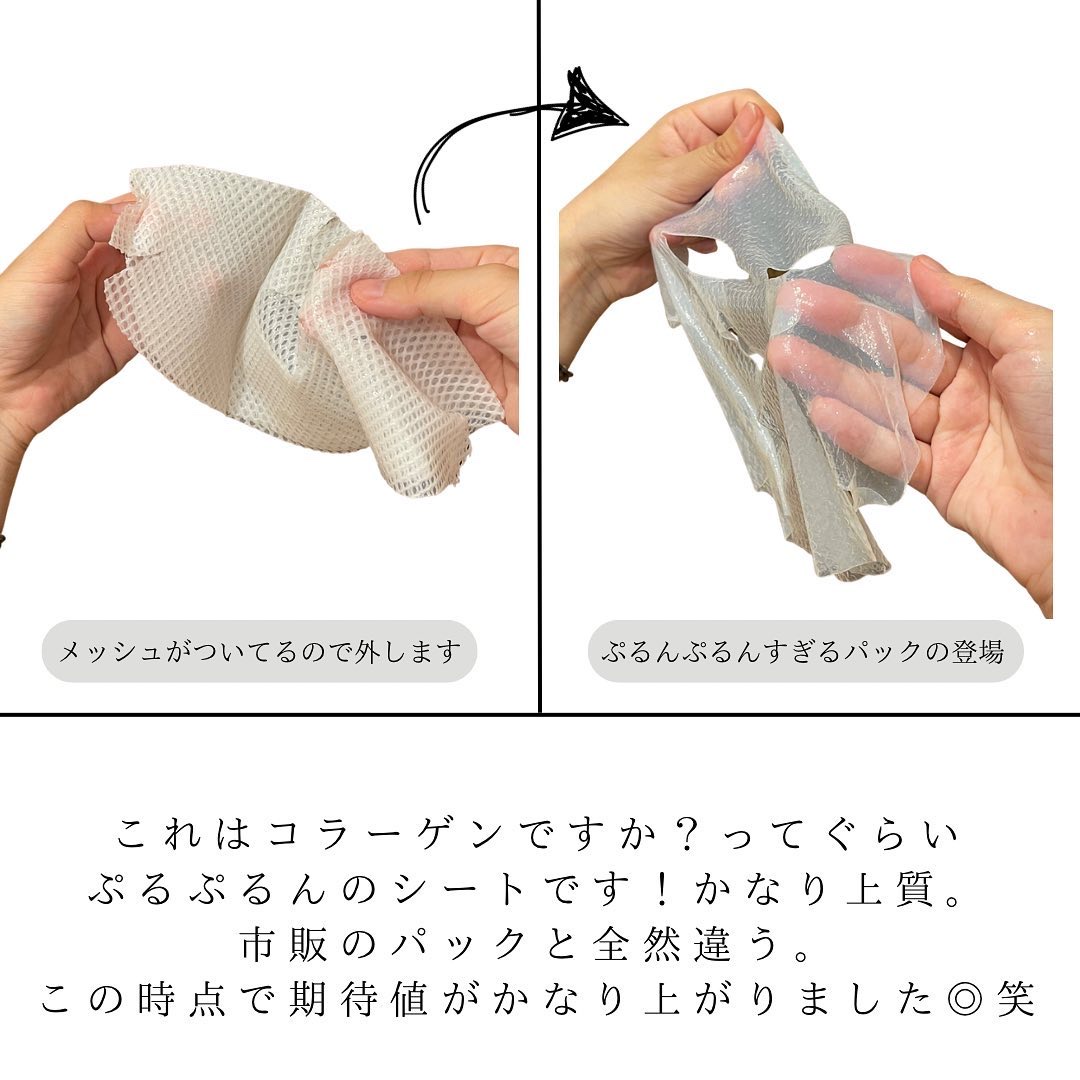 メッシュがついてるので外します

ぷるんぷるんすぎるパックの登場

これはコラーゲンですか？ってぐらい
ぷるぷるんのシートです！かなり上質。
市販のパックと全然違う。
この時点で期待値がかなり上がりました◎笑