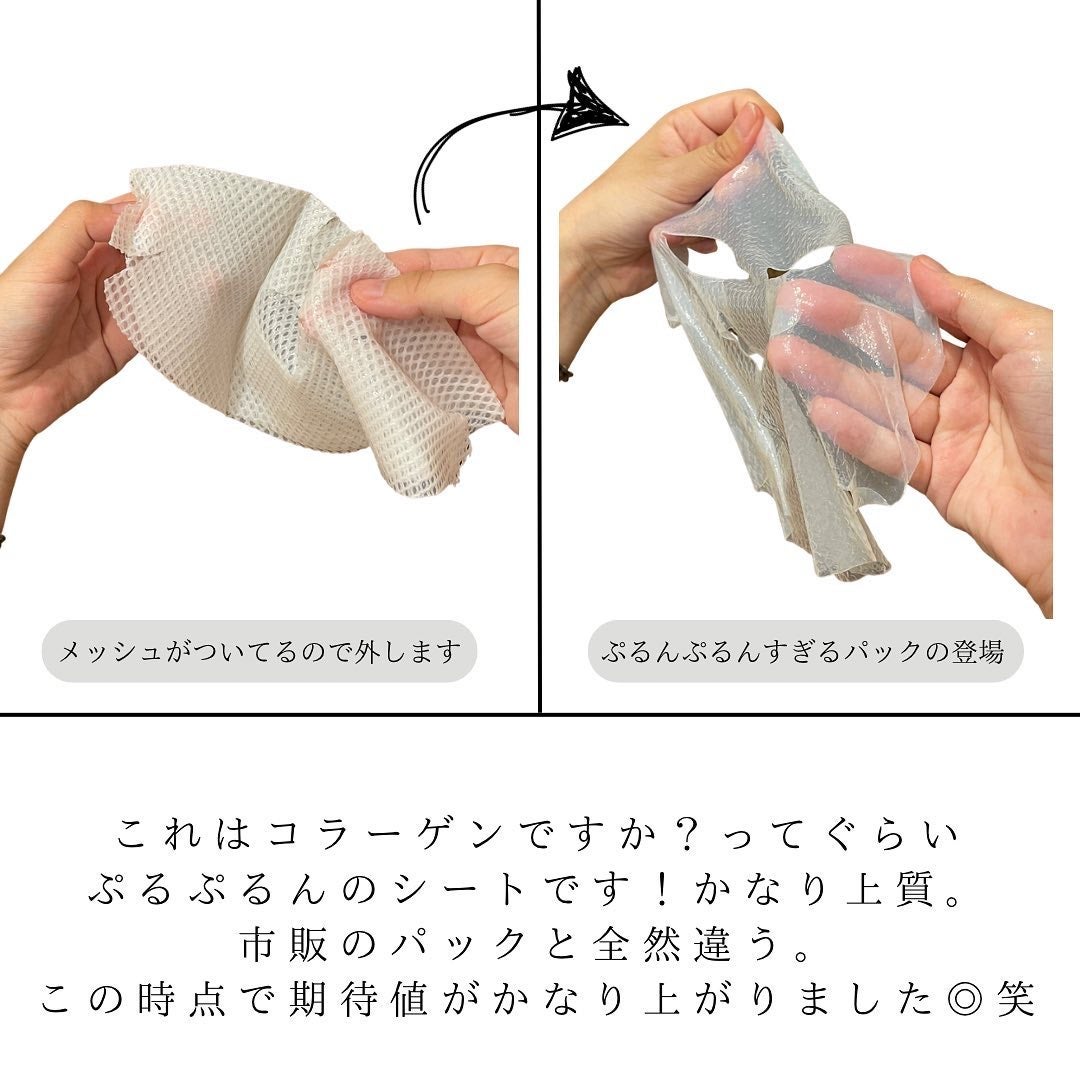 メッシュがついてるので外します

ぷるんぷるんすぎるパックの登場

これはコラーゲンですか？ってぐらい
ぷるぷるんのシートです！かなり上質。
市販のパックと全然違う。
この時点で期待値がかなり上がりました◎笑