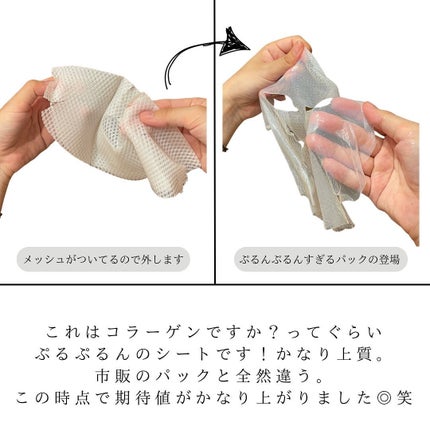 メッシュがついてるので外します

ぷるんぷるんすぎるパックの登場

これはコラーゲンですか？ってぐらい
ぷるぷるんのシートです！かなり上質。
市販のパックと全然違う。
この時点で期待値がかなり上がりました◎笑