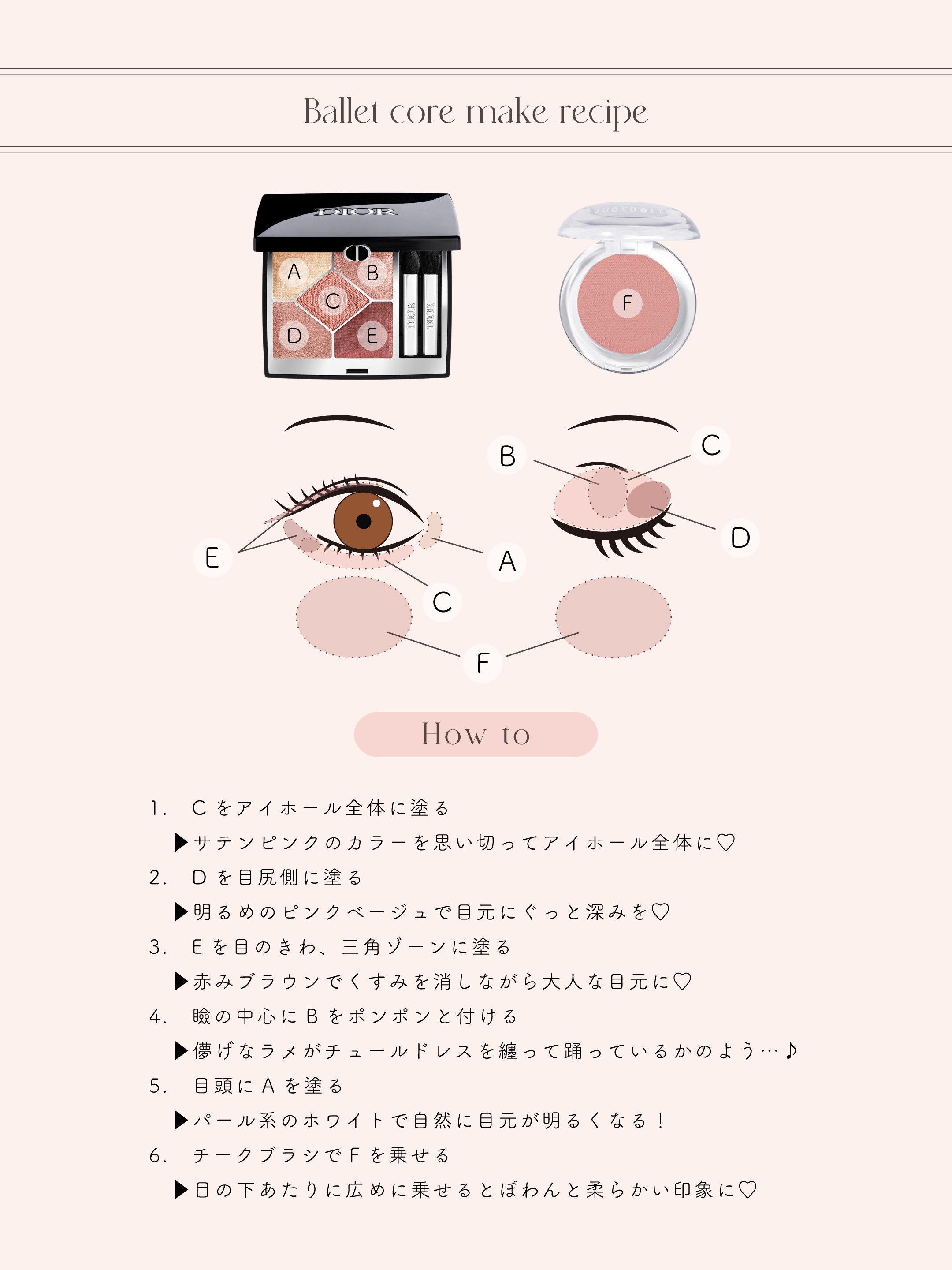 Ballet core make recipe

DIOR

A B C D E

DIOR DIOR

JUDYDOLL

F

B C D E A C F

How to

1. Cをアイホール全体に塗る
▶サテンピンクのカラーを思い切ってアイホール全体に♡

2. Dを目尻側に塗る
▶明るめのピンクベージュで目元にぐっと深みを♡

3. Eを目のきわ、三角ゾーンに塗る
▶赤みブラウンでくすみを消しながら大人な目元に♡

4. 瞼の中心にBをポンポンと付ける
▶儚げなラメがチュールドレスを纏って踊っているかのよう…♪

5. 目頭にAを塗る
▶パール系のホワイトで自然に目元が明るくなる！

6. チークブラシでFを乗せる
▶目の下あたりに広めに乗せるとぽわんと柔らかい印象に♡