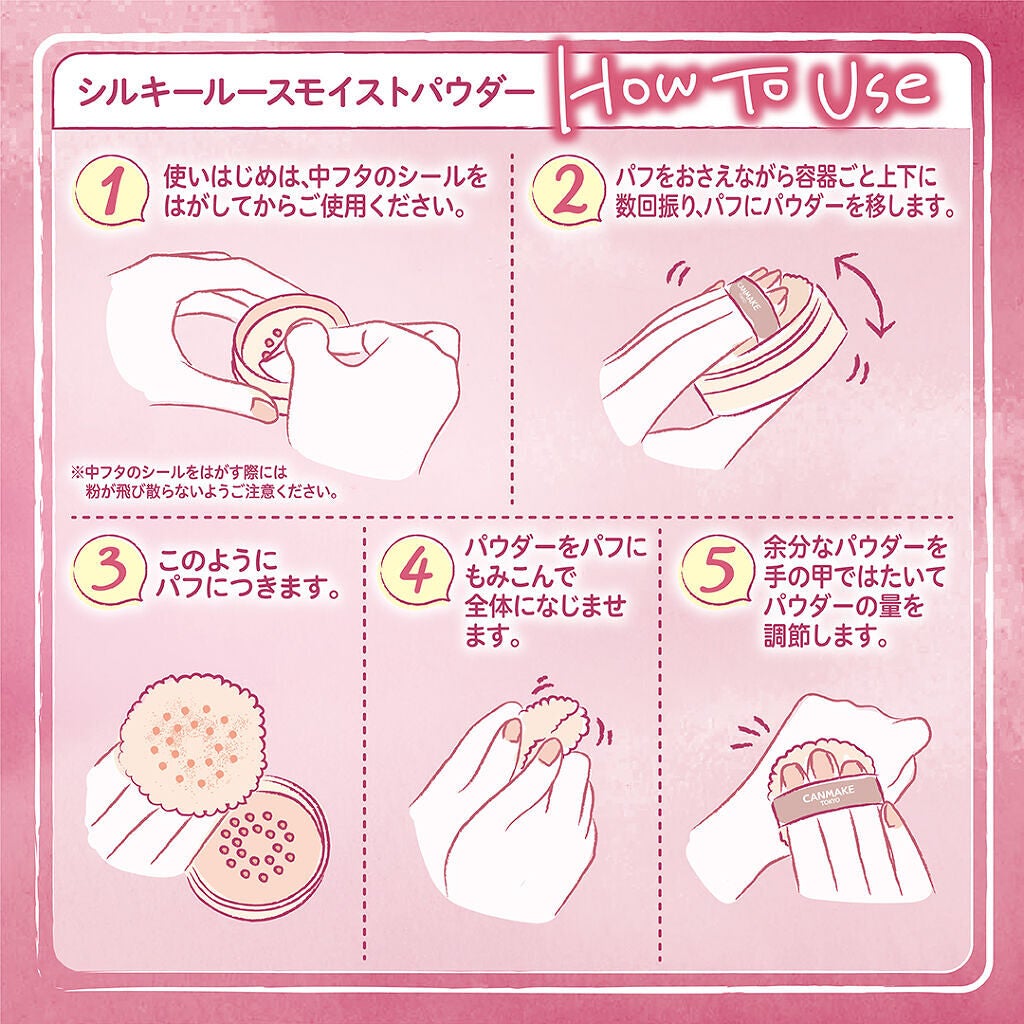 シルキールースモイストパウダー How To Use

1 使いはじめは、中フタのシールをはがしてからご使用ください。

※中フタのシールをはがす際には粉が飛び散らないようご注意ください。

2 パフをおさえながら容器ごと上下に数回振り、パフにパウダーを移します。

CANMAKE

3 このようにパフにつきます。

4 パウダーをパフにもみこんで全体になじませます。

5 余分なパウダーを手の甲ではたいてパウダーの量を調節します。

CANMAKE TOKYO