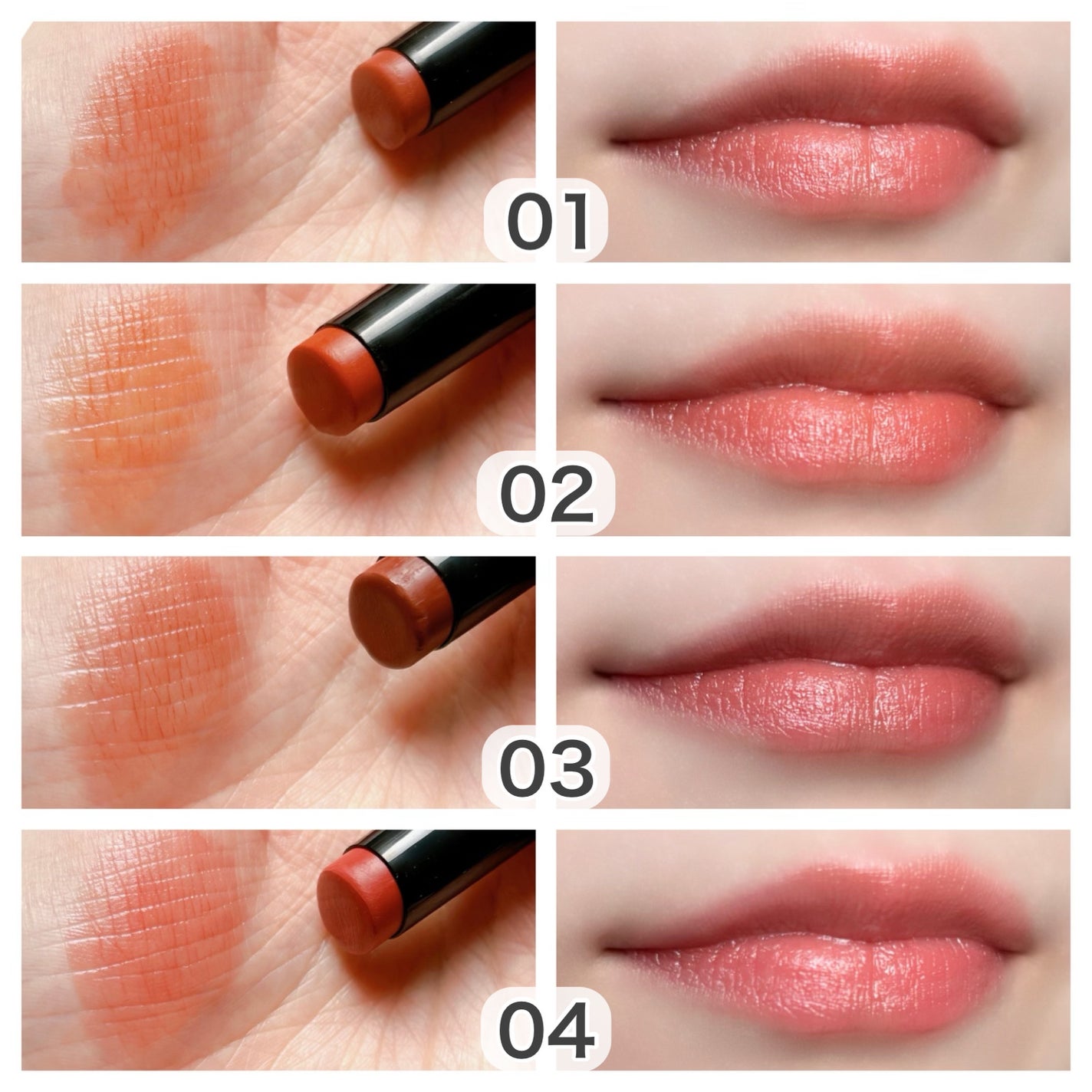 01

02

03

04