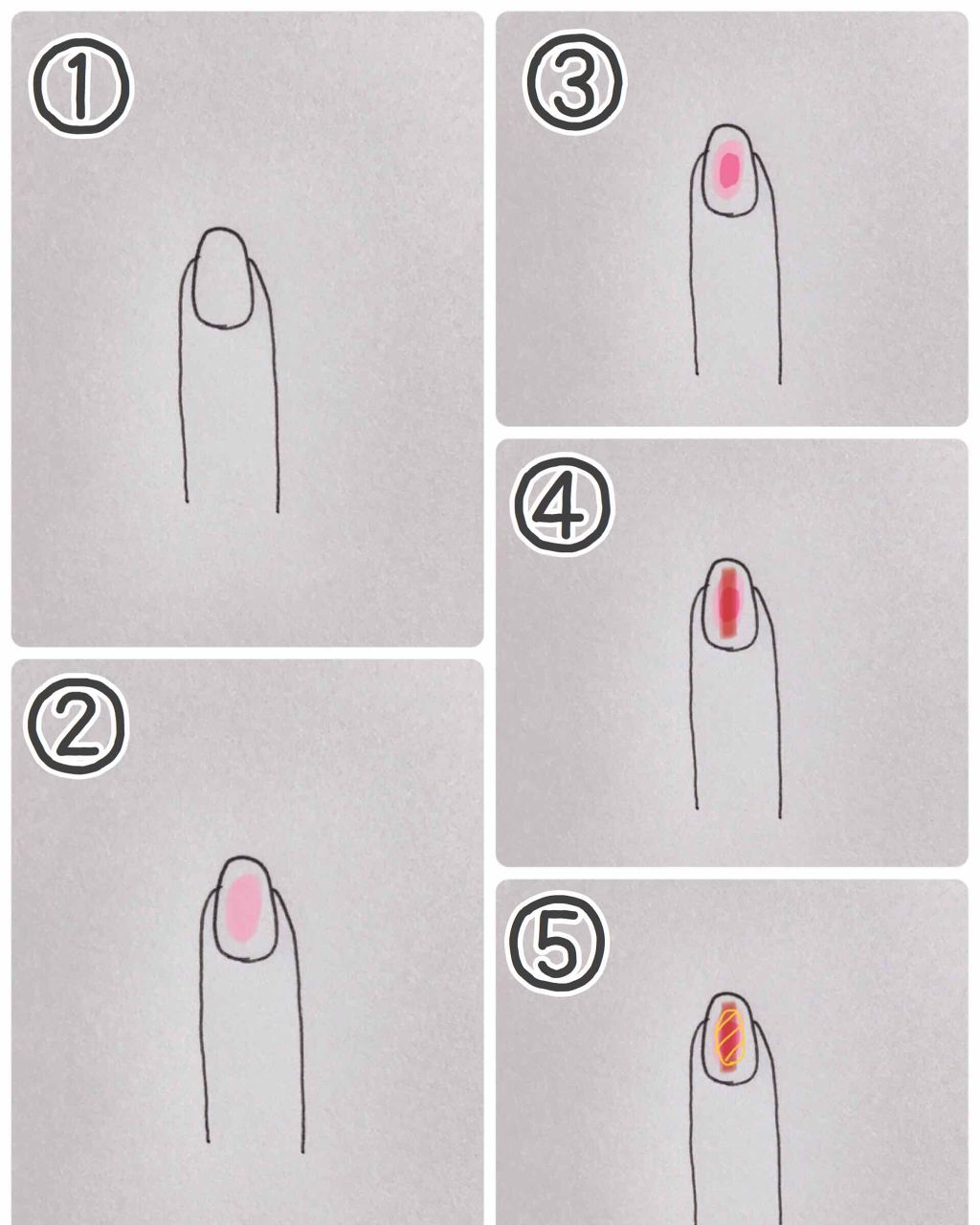 ①

②

③

④

⑤