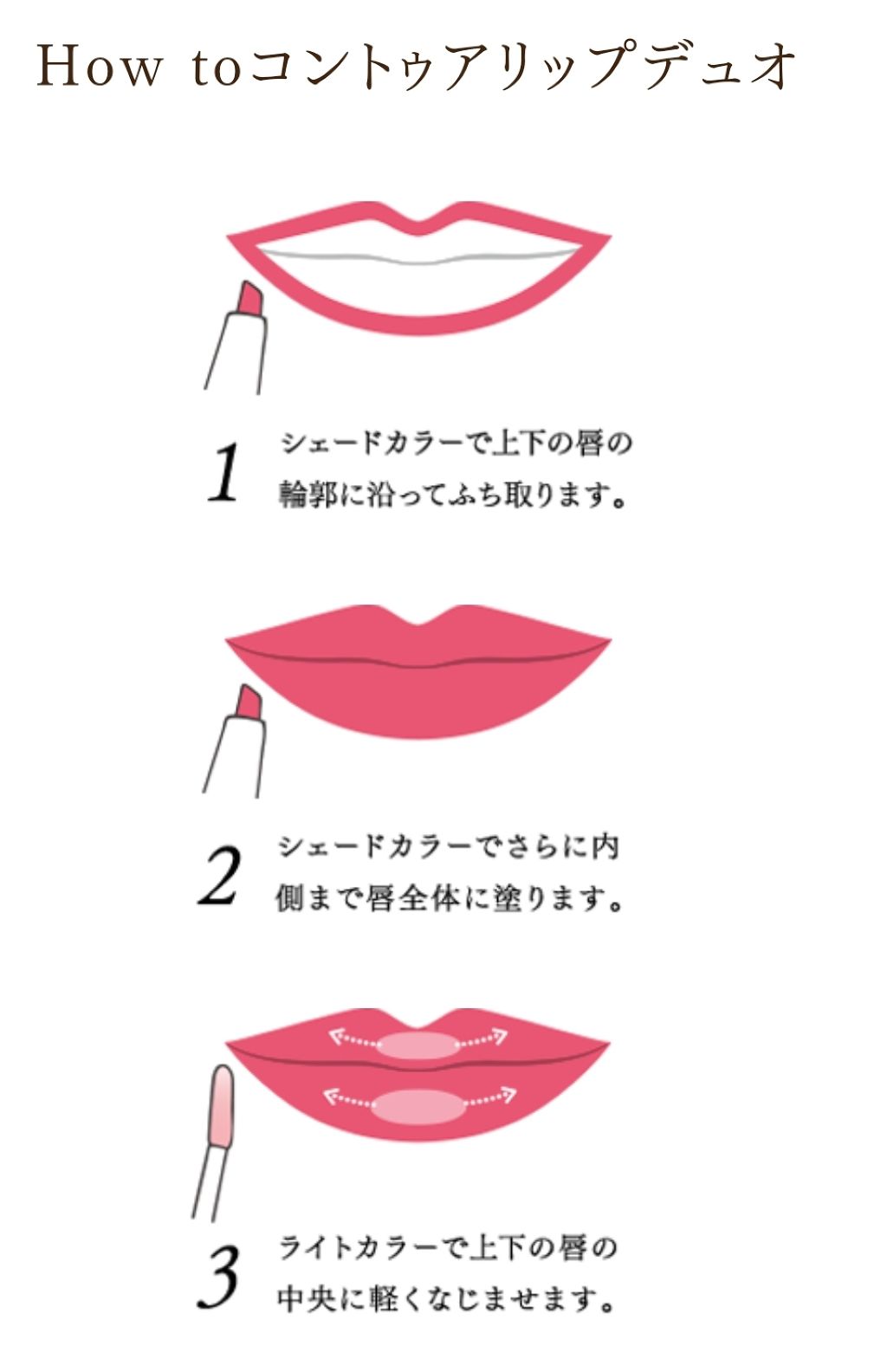 How toコントゥアリップデュオ

1 シェードカラーで上下の唇の輪郭に沿ってふち取ります。

2 シェードカラーでさらに内側まで唇全体に塗ります。

3 ライトカラーで上下の唇の中央に軽くなじませます。