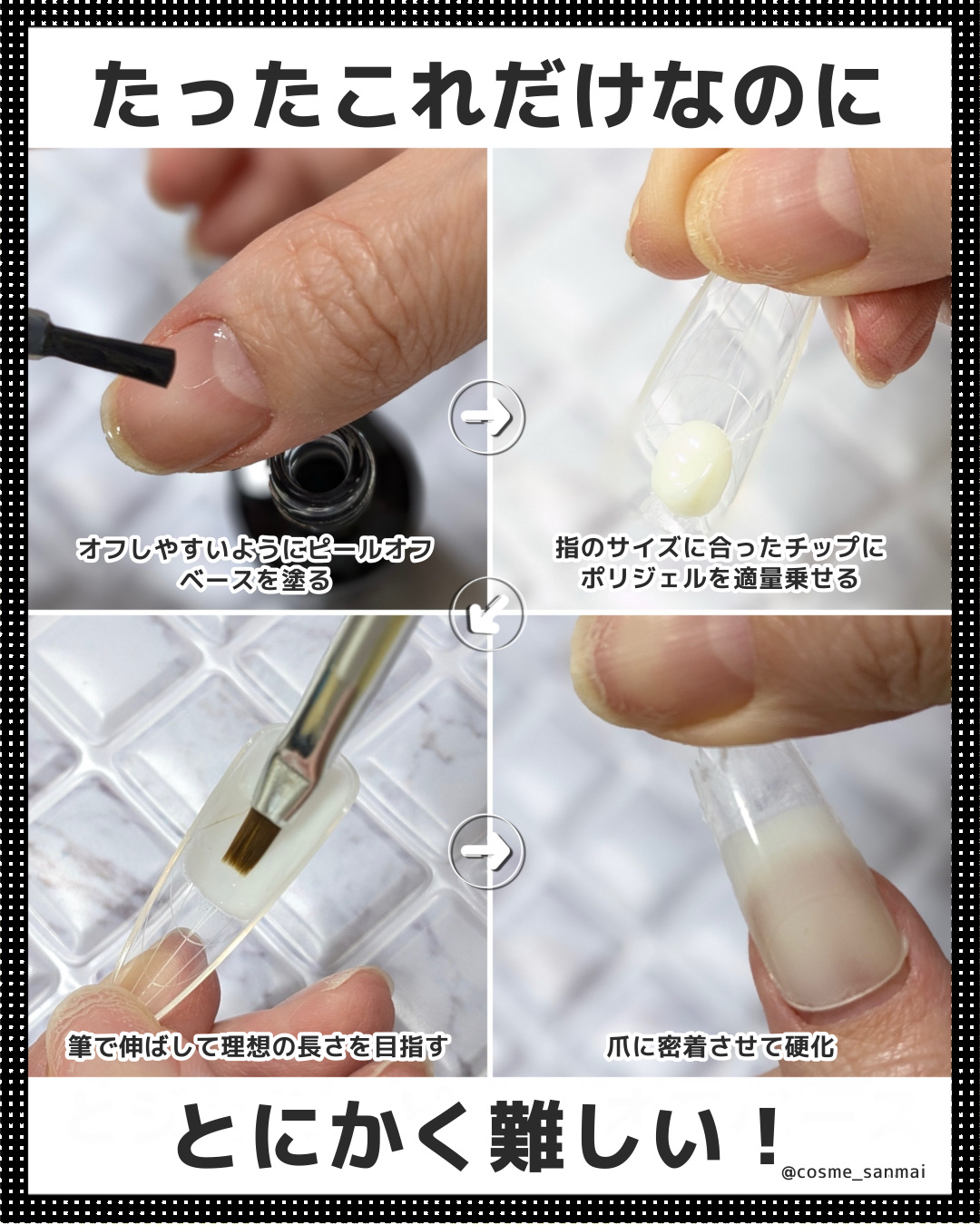 たったこれだけなのに

オフしやすいようにピールオフベースを塗る

指のサイズに合ったチップにポリジェルを適量乗せる

筆で伸ばして理想の長さを目指す

爪に密着させて硬化

とにかく難しい！

@cosme_sanmai